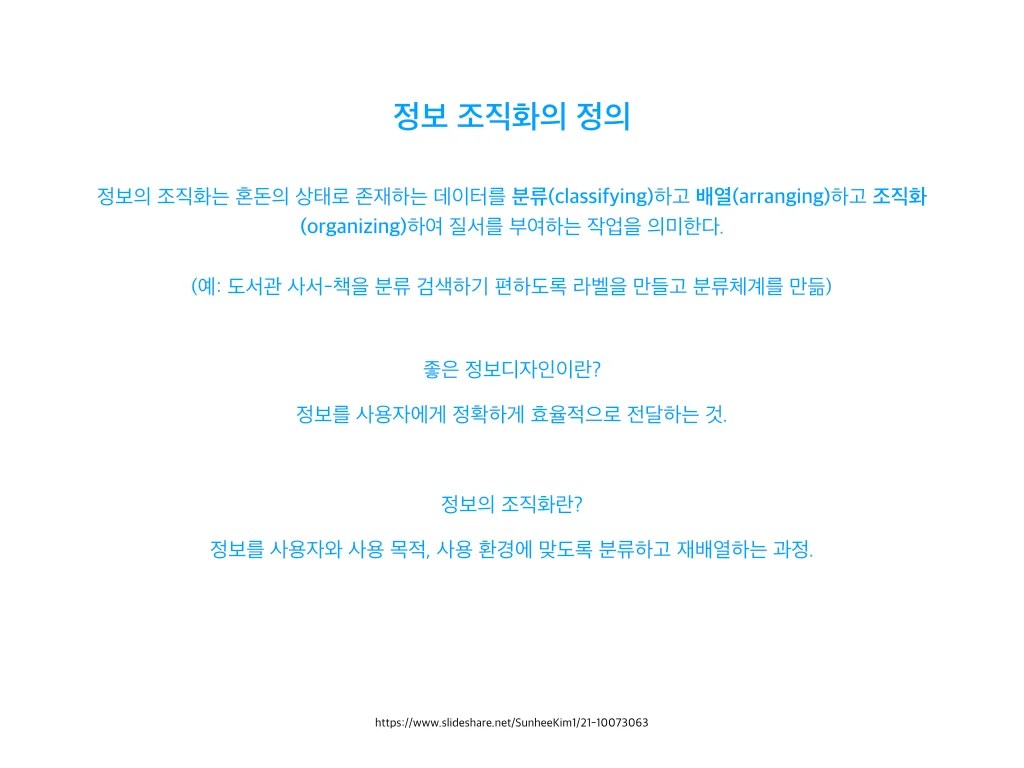 정보 조직화의 정의

정보의 조직화는 혼돈의 상태로 존재하는 데이터를 분류(classifying)하고 배열(arranging)하고 조직화(organizing)하여 질서를 부여하는 작업을 의미한다.

(예: 도서관 사서-책을 분류 검색하기 편하도록 라벨을 만들고 분류체계를 만듦)

좋은 정보디자인이란?

정보를 사용자에게 정확하게 효율적으로 전달하는 것.

정보의 조직화란?

정보를 사용자와 사용 목적, 사용 환경에 맞도록 분류하고 재배열하는 과정.

https://www.slideshare.net/SunheeKim1/21-10073063