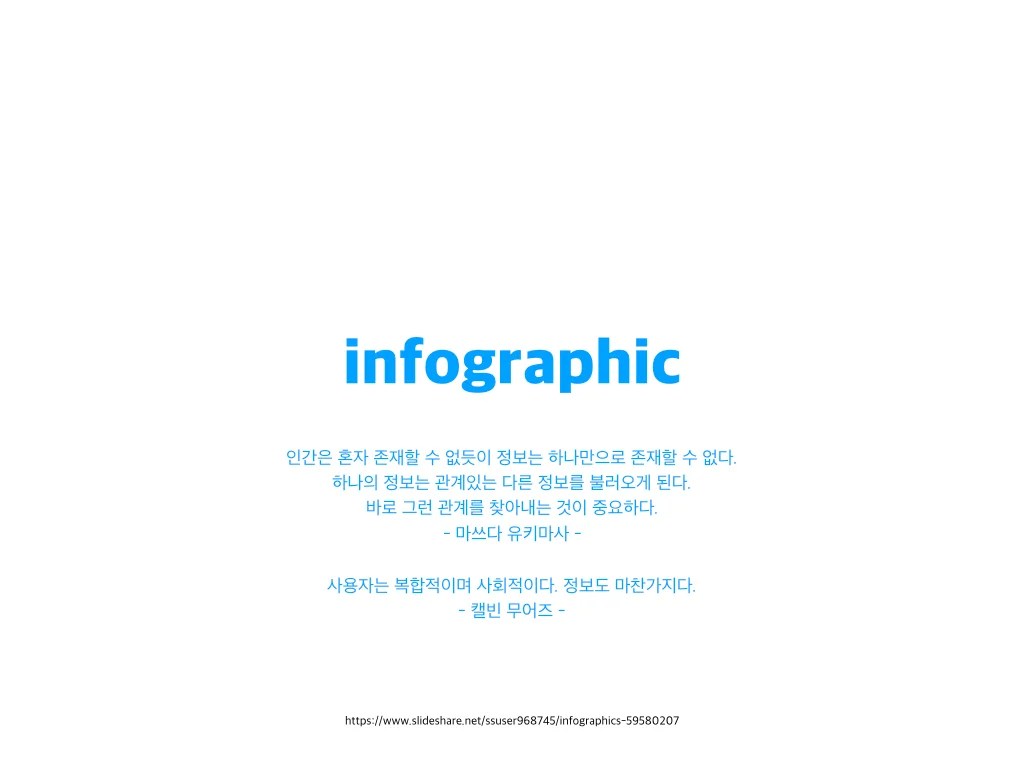 infographic

인간은 혼자 존재할 수 없듯이 정보는 하나만으로 존재할 수 없다.
하나의 정보는 관계있는 다른 정보를 불러오게 된다.
바로 그런 관계를 찾아내는 것이 중요하다.
- 마쓰다 유키마사 -

사용자는 복합적이며 사회적이다. 정보도 마찬가지다.
- 캘빈 무어즈 -

https://www.slideshare.net/ssuser968745/infographics-59580207