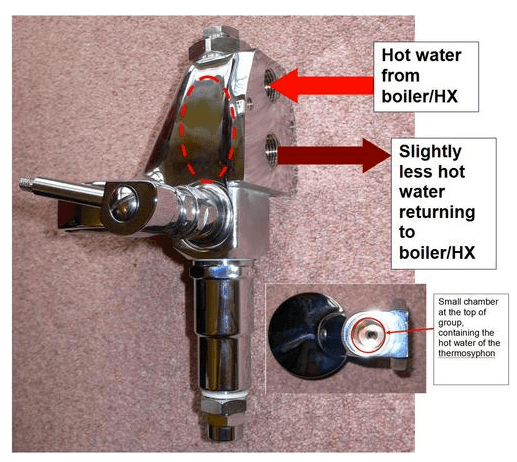 Hot water from boiler/HX

Slightly less hot water returning to boiler/HX

Small chamber at the top of group, containing the hot water of the thermosyphon