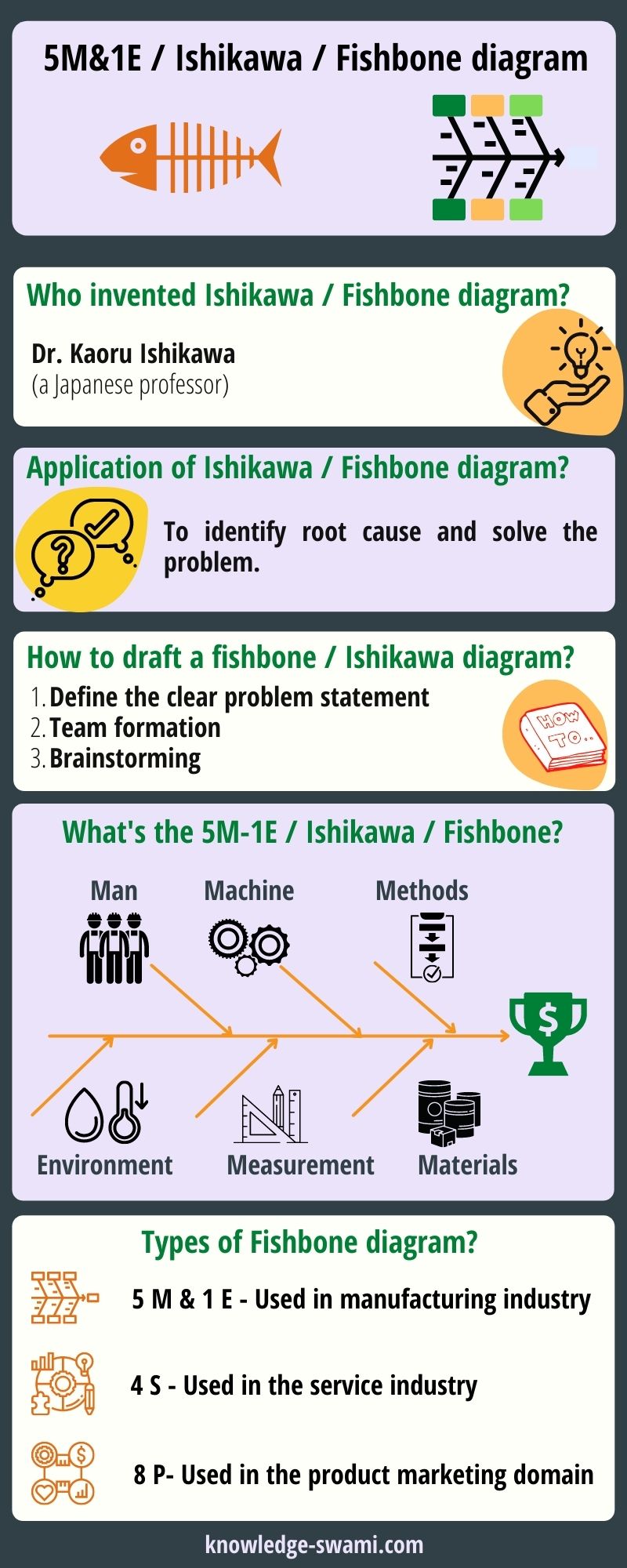 5M&1E / Ishikawa / Fishbone diagram

Who invented Ishikawa / Fishbone diagram?

Dr. Kaoru Ishikawa
(a Japanese professor)

Application of Ishikawa / Fishbone diagram?

To identify root cause and solve the problem.

How to draft a fishbone / Ishikawa diagram?

1. Define the clear problem statement
2. Team formation
3. Brainstorming

HOW TO..

What's the 5M-1E / Ishikawa / Fishbone?

Man
Machine
Methods
Environment
Measurement
Materials

Types of Fishbone diagram?

5 M & 1 E - Used in manufacturing industry

4 S - Used in the service industry

8 P- Used in the product marketing domain

knowledge-swami.com