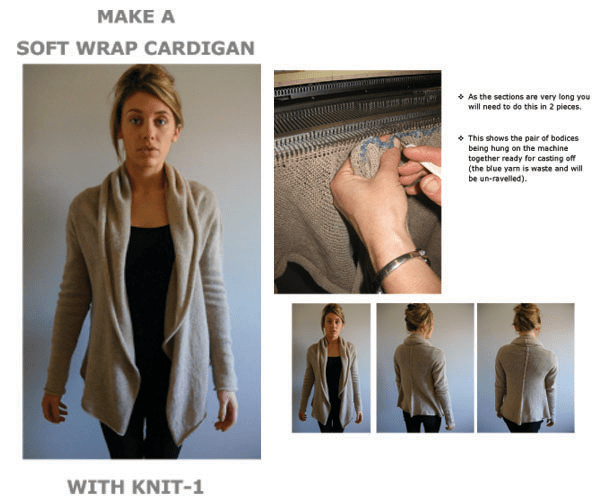 MAKE A
SOFT WRAP CARDIGAN

❖ As the sections are very long you will need to do this in 2 pieces.

❖ This shows the pair of bodices being hung on the machine together ready for casting off (the blue yarn is waste and will be un-ravelled).

WITH KNIT-1