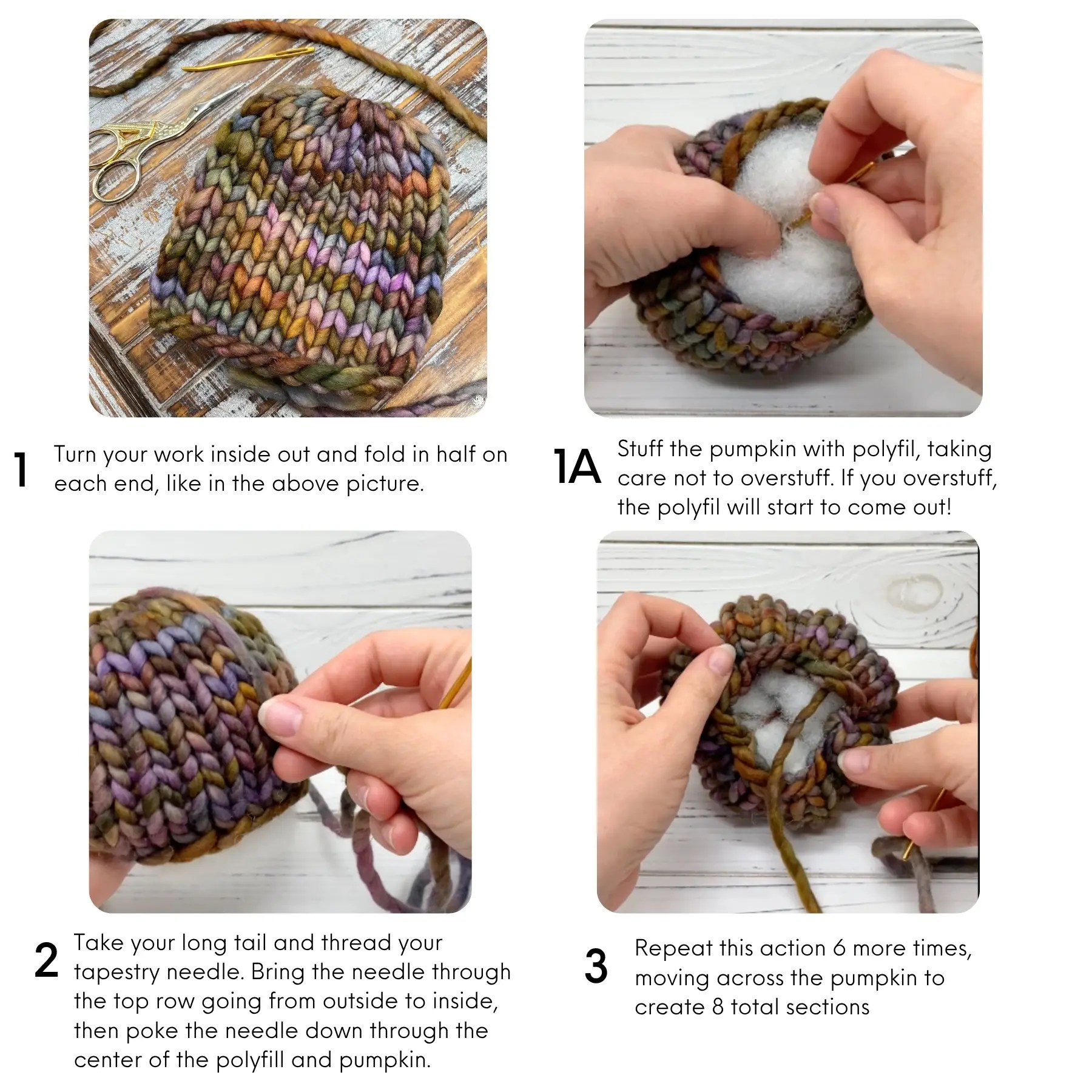 1
Turn your work inside out and fold in half on each end, like in the above picture.

1A
Stuff the pumpkin with polyfil, taking care not to overstuff. If you overstuff, the polyfil will start to come out!

2
Take your long tail and thread your tapestry needle. Bring the needle through the top row going from outside to inside, then poke the needle down through the center of the polyfill and pumpkin.

3
Repeat this action 6 more times, moving across the pumpkin to create 8 total sections