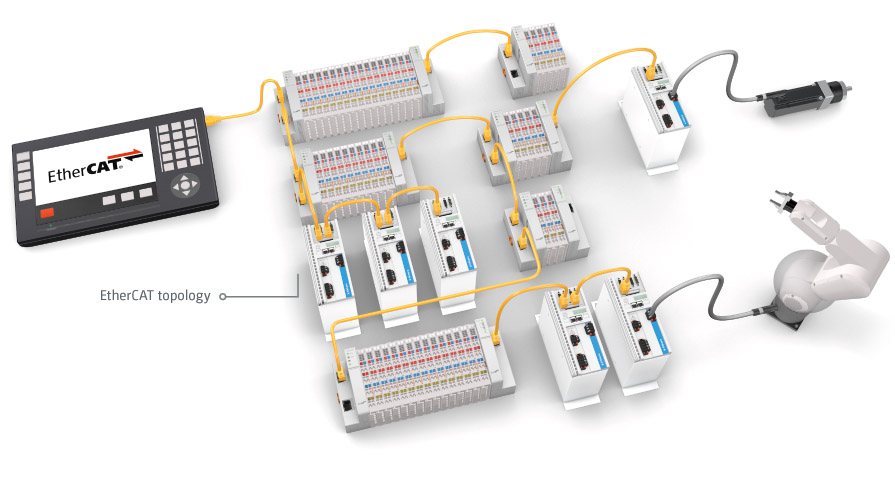 EtherCAT

EtherCAT topology