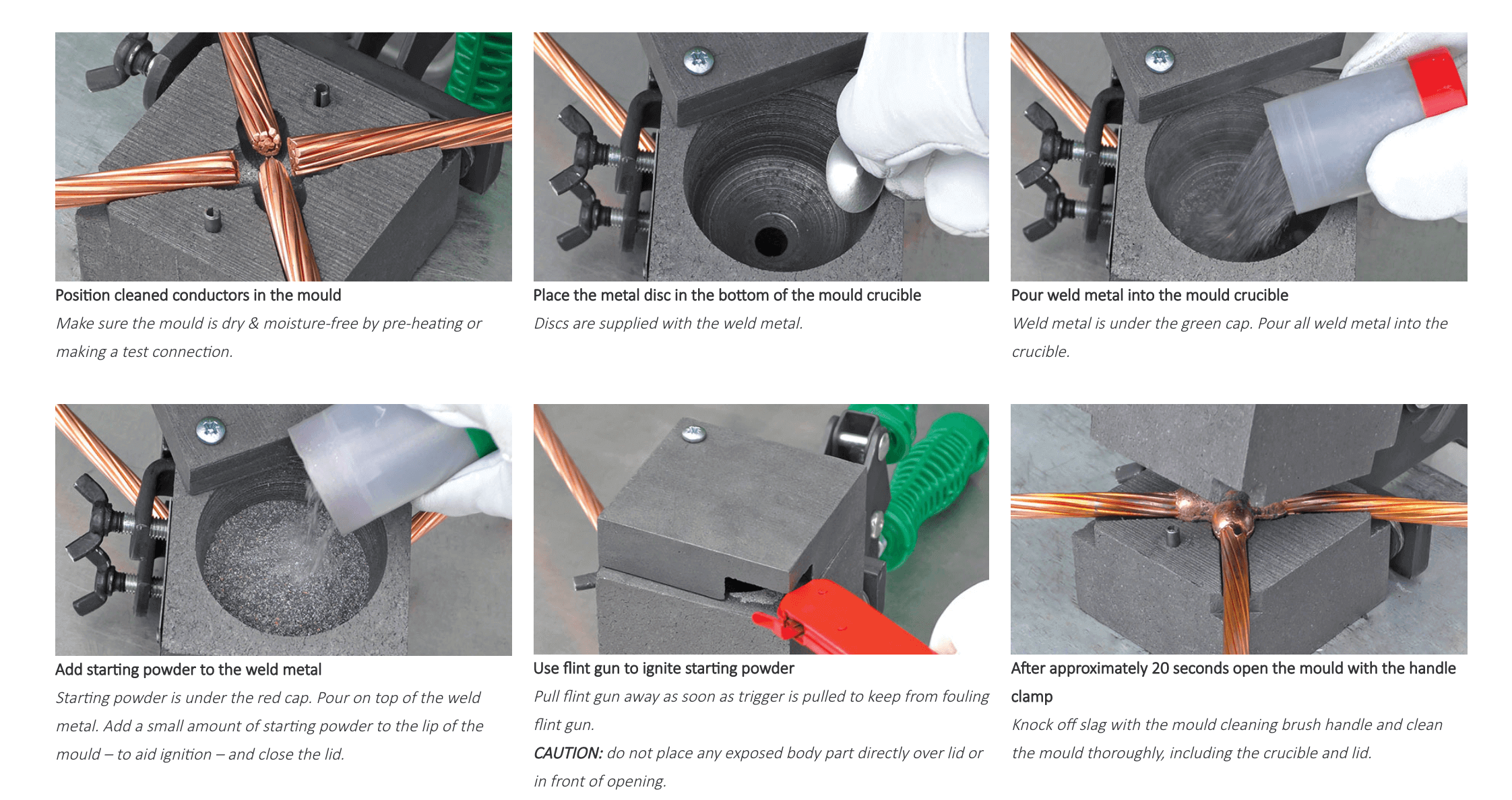 Position cleaned conductors in the mould

Make sure the mould is dry & moisture-free by pre-heating or making a test connection.

Place the metal disc in the bottom of the mould crucible

Discs are supplied with the weld metal.

Pour weld metal into the mould crucible

Weld metal is under the green cap. Pour all weld metal into the crucible.

Add starting powder to the weld metal

Starting powder is under the red cap. Pour on top of the weld metal. Add a small amount of starting powder to the lip of the mould – to aid ignition – and close the lid.

Use flint gun to ignite starting powder

Pull flint gun away as soon as trigger is pulled to keep from fouling flint gun.

CAUTION: do not place any exposed body part directly over lid or in front of opening.

After approximately 20 seconds open the mould with the handle clamp

Knock off slag with the mould cleaning brush handle and clean the mould thoroughly, including the crucible and lid.