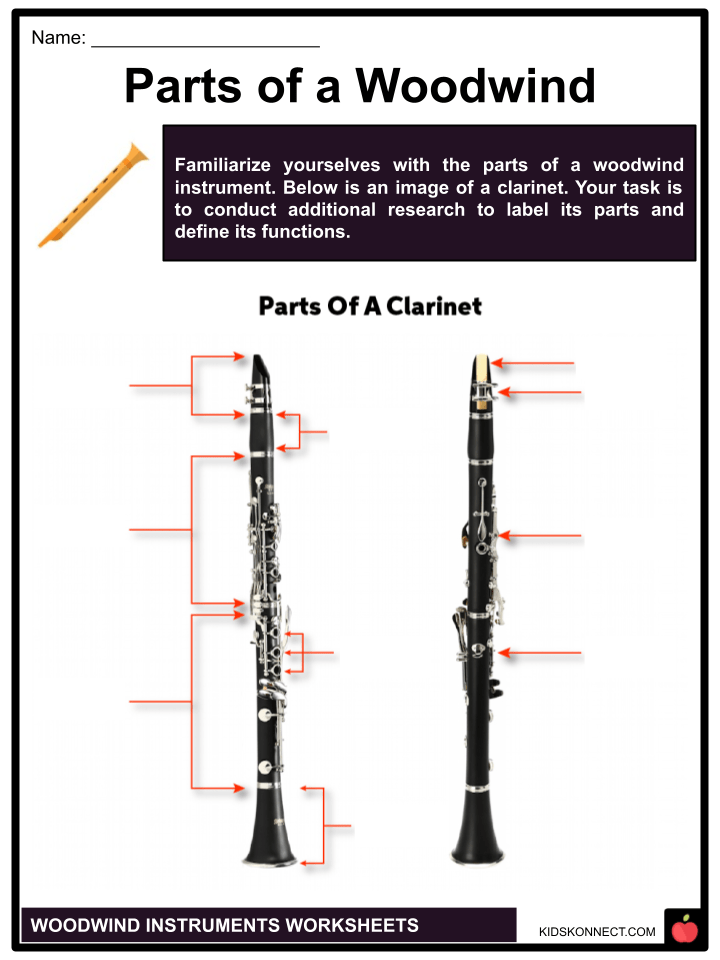 Name: ______________________

Parts of a Woodwind

Familiarize yourselves with the parts of a woodwind instrument. Below is an image of a clarinet. Your task is to conduct additional research to label its parts and define its functions.

Parts Of A Clarinet

WOODWIND INSTRUMENTS WORKSHEETS

KIDSKONNECT.COM