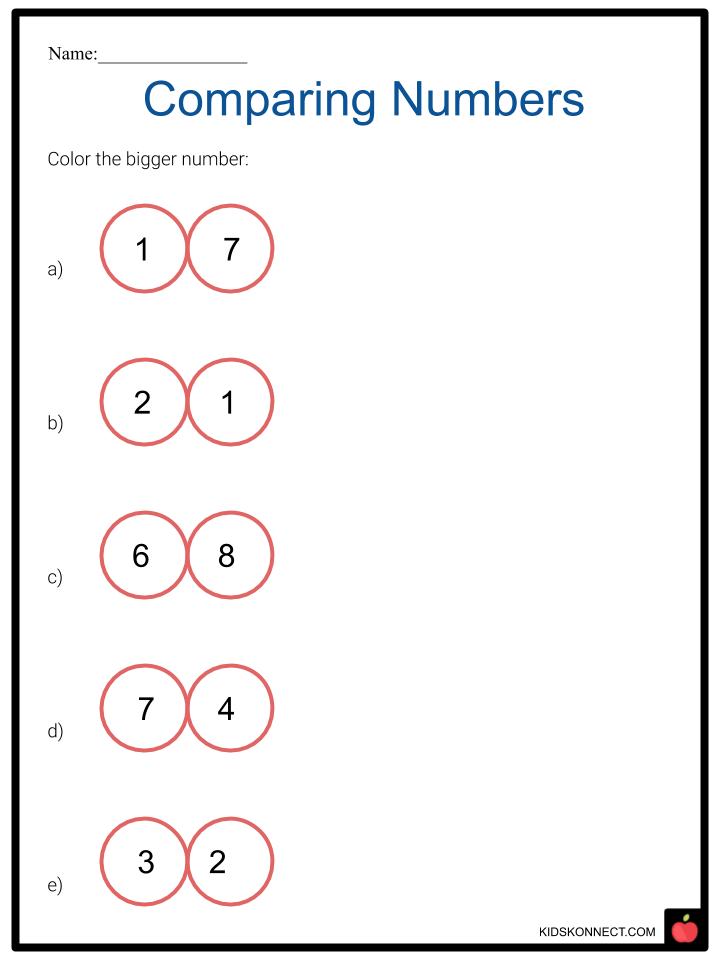 Name:________________

Comparing Numbers

Color the bigger number:

a) 1 7

b) 2 1

c) 6 8

d) 7 4

e) 3 2

KIDSKONNECT.COM