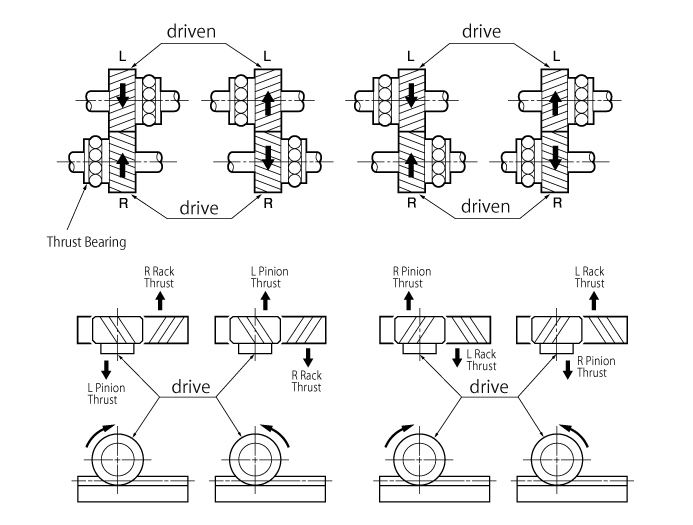 driven
L
L
R
R
drive
Thrust Bearing

drive
L
L
R
R
driven

R Rack Thrust
L Pinion Thrust
L Pinion Thrust
R Rack Thrust
drive

R Pinion Thrust
L Rack Thrust
L Rack Thrust
R Pinion Thrust
drive