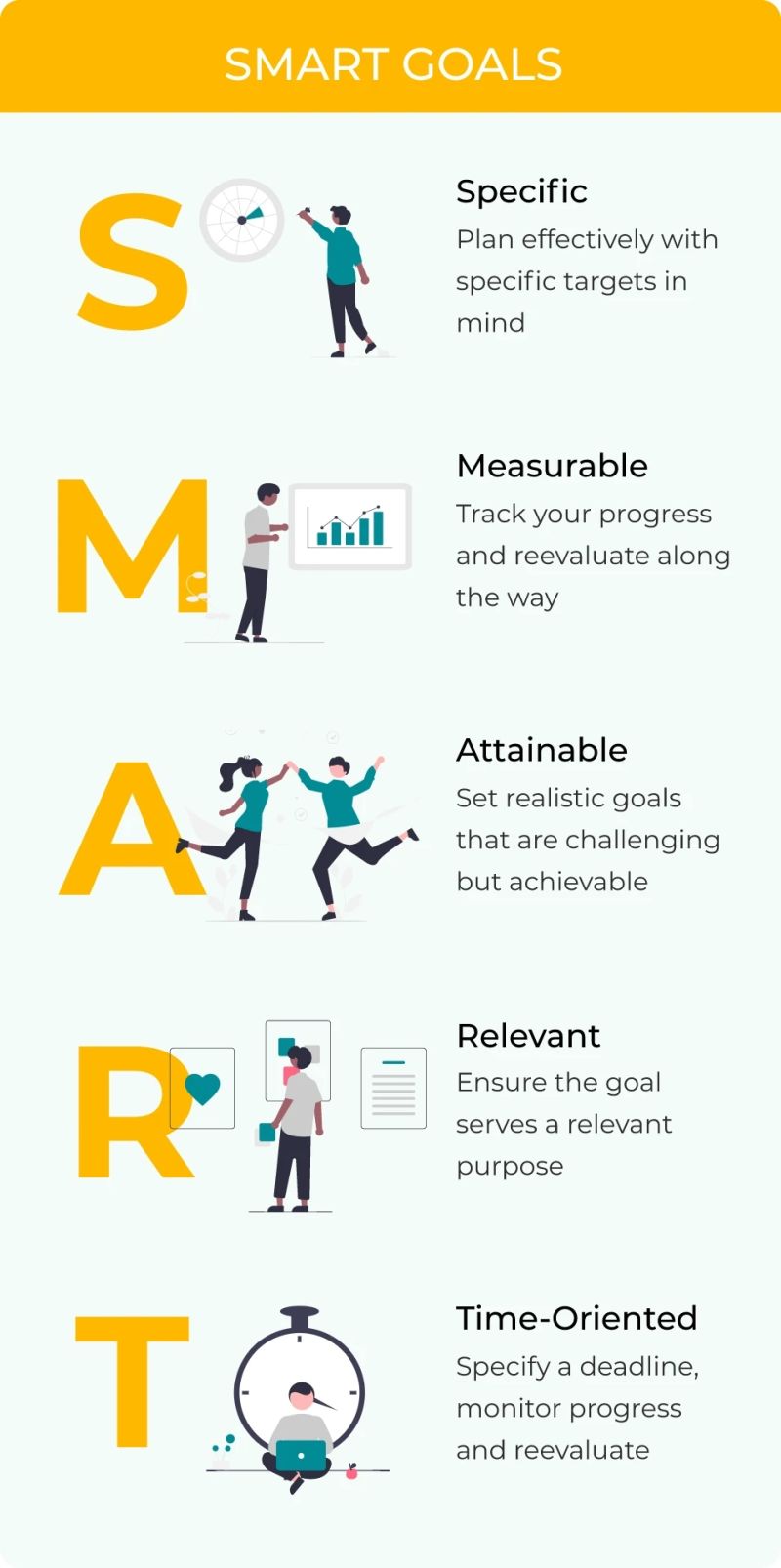 SMART GOALS

S

Specific
Plan effectively with specific targets in mind

M

Measurable
Track your progress and reevaluate along the way

A

Attainable
Set realistic goals that are challenging but achievable

R

Relevant
Ensure the goal serves a relevant purpose

T

Time-Oriented
Specify a deadline, monitor progress and reevaluate