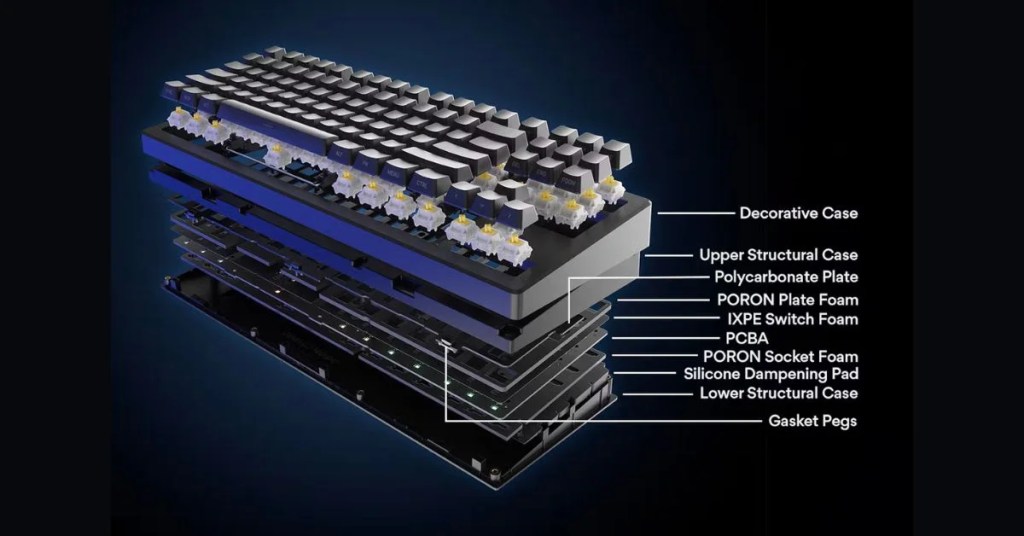 Decorative Case
Upper Structural Case
Polycarbonate Plate
PORON Plate Foam
IXPE Switch Foam
PCBA
PORON Socket Foam
Silicone Dampening Pad
Lower Structural Case
Gasket Pegs