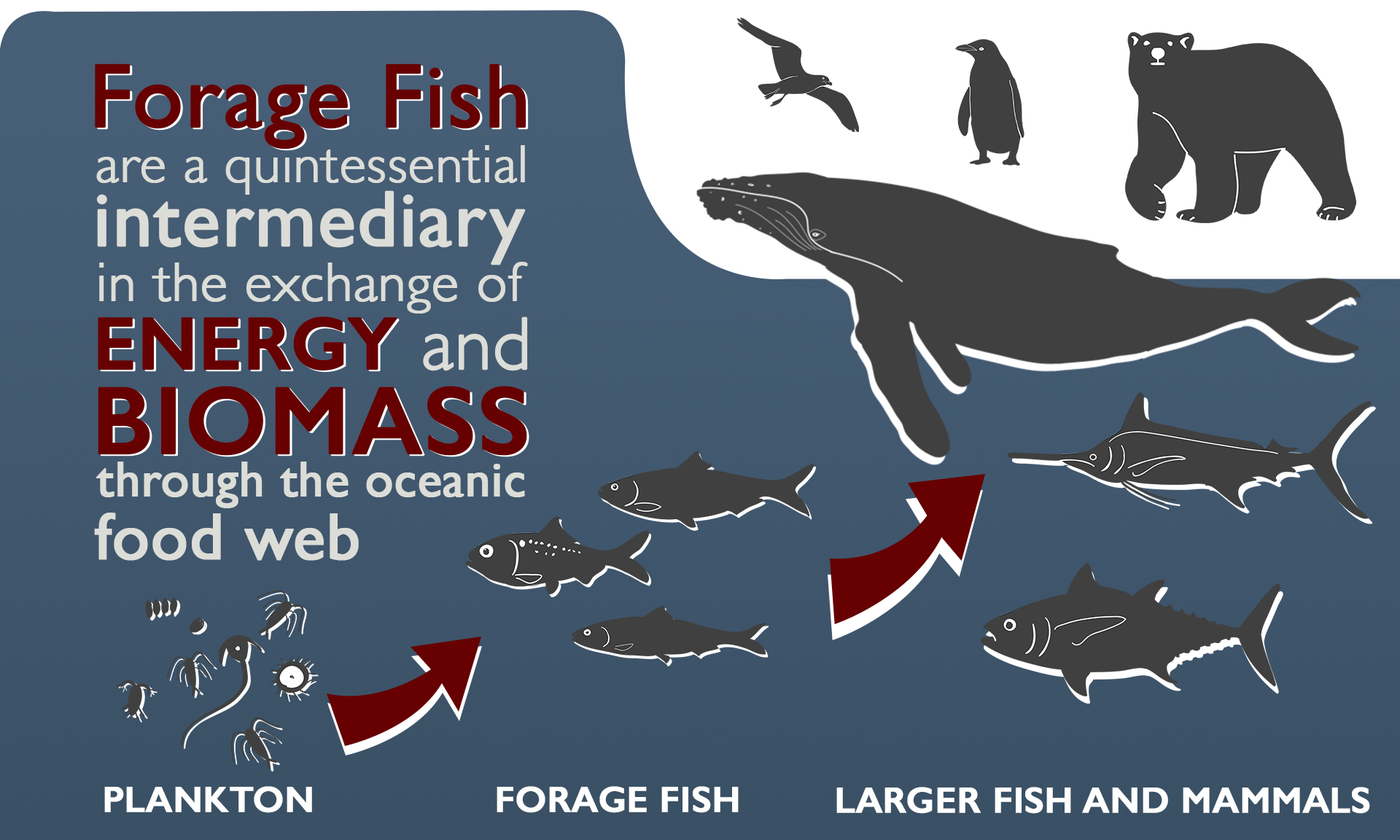 Forage Fish
are a quintessential
intermediary
in the exchange of
ENERGY and
BIOMASS
through the oceanic
food web

PLANKTON

FORAGE FISH

LARGER FISH AND MAMMALS