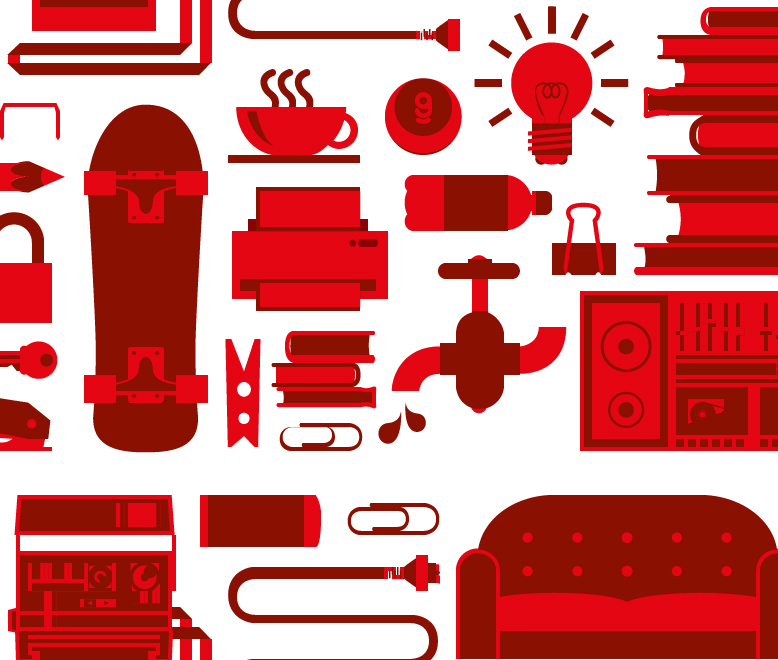 9