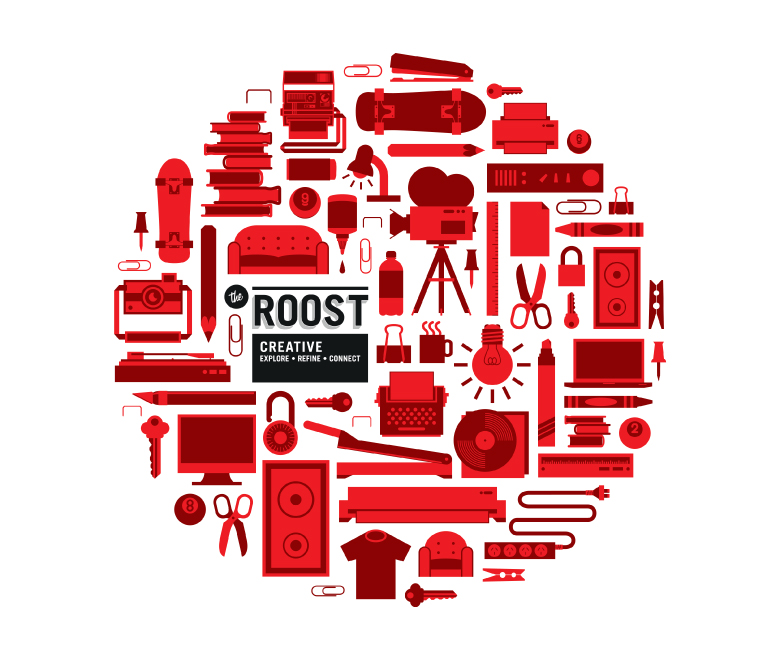 the
ROOST
CREATIVE
EXPLORE • REFINE • CONNECT

9
6
2
8