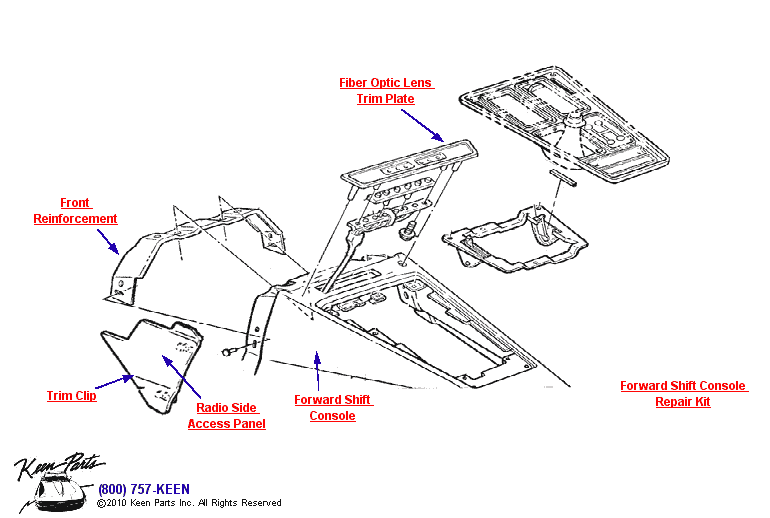 Fiber Optic Lens Trim Plate

Front Reinforcement

Trim Clip

Radio Side Access Panel

Forward Shift Console

Forward Shift Console Repair Kit

Keen Parts

(800) 757-KEEN
©2010 Keen Parts Inc. All Rights Reserved