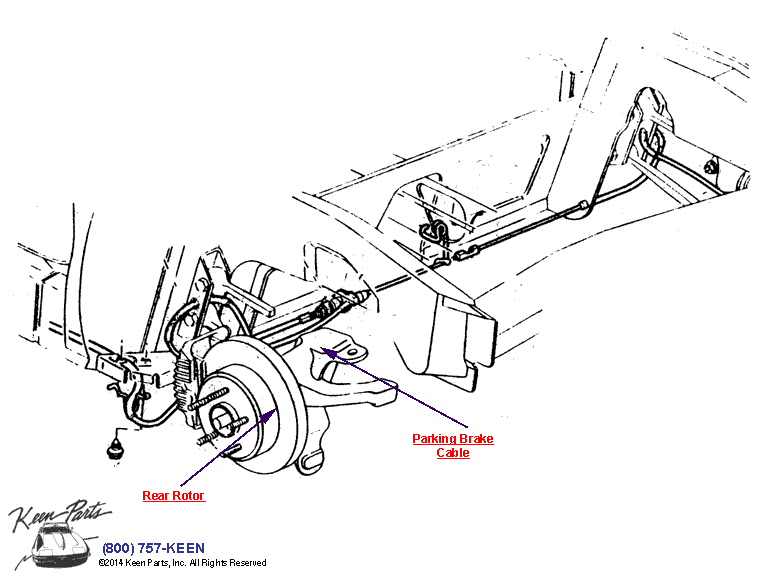 Parking Brake Cable

Rear Rotor

Keen Parts

(800) 757-KEEN
©2014 Keen Parts, Inc. All Rights Reserved