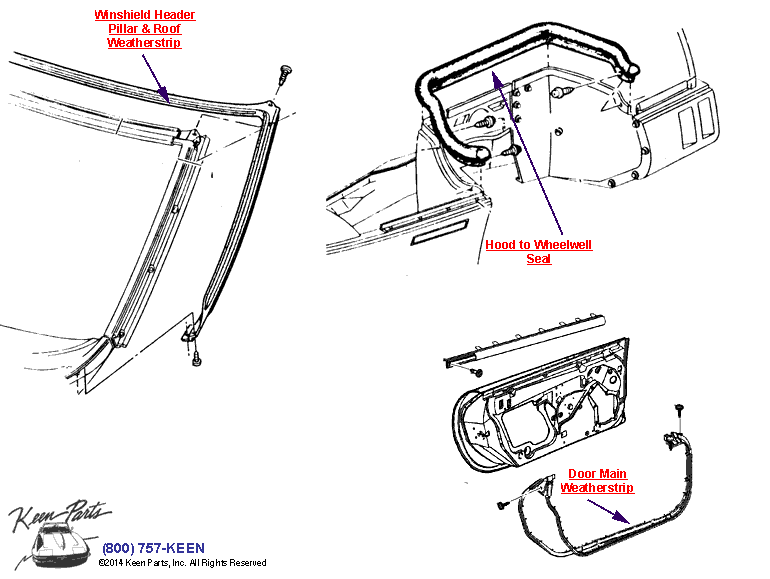 Winshield Header Pillar & Roof Weatherstrip

Hood to Wheelwell Seal

Door Main Weatherstrip

Keen Parts

(800) 757-KEEN
©2014 Keen Parts, Inc. All Rights Reserved