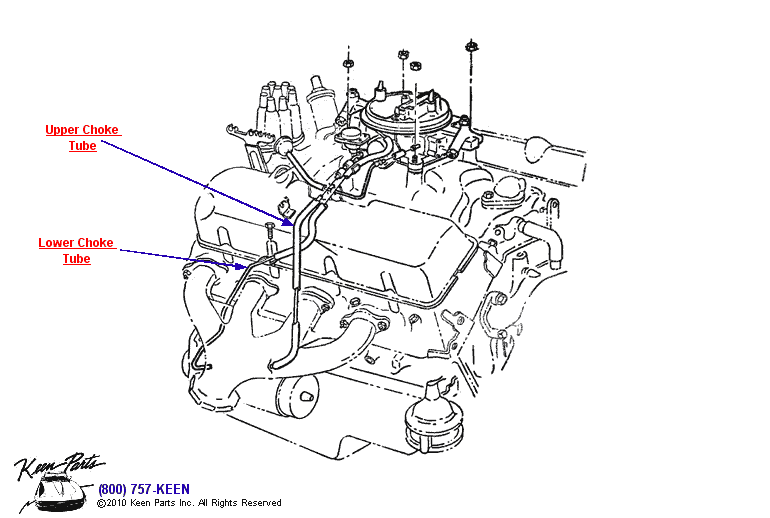 Upper Choke Tube

Lower Choke Tube

Keen Parts

(800) 757-KEEN
©2010 Keen Parts Inc. All Rights Reserved