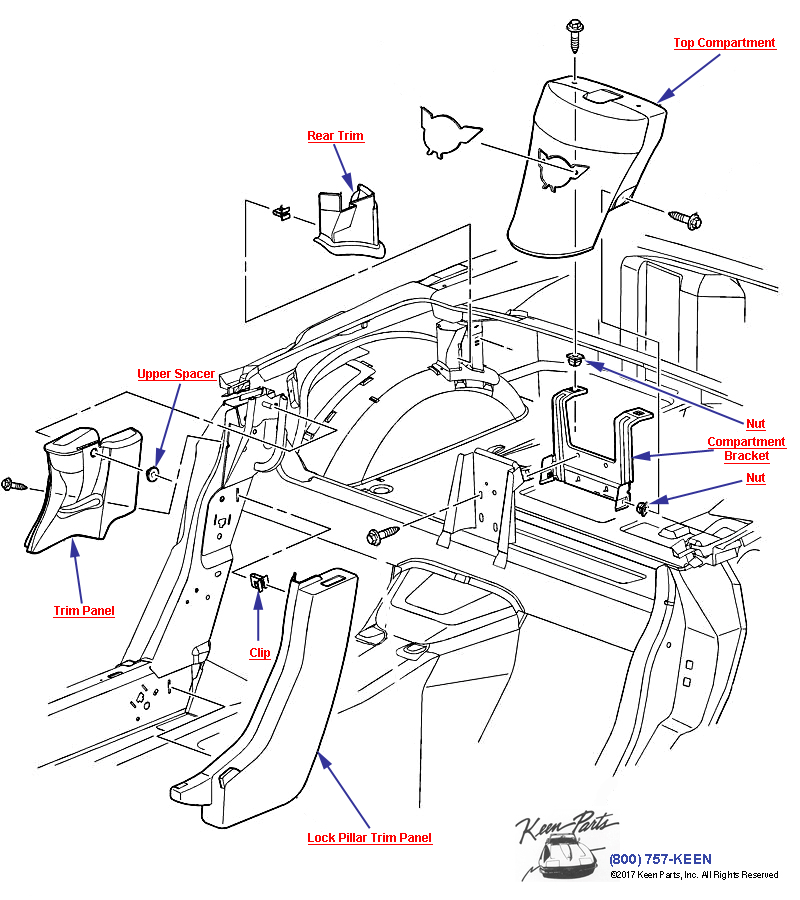 Top Compartment

Rear Trim

Upper Spacer

Nut

Compartment Bracket

Nut

Trim Panel

Clip

Lock Pillar Trim Panel

Keen Parts

(800) 757-KEEN

©2017 Keen Parts, Inc. All Rights Reserved