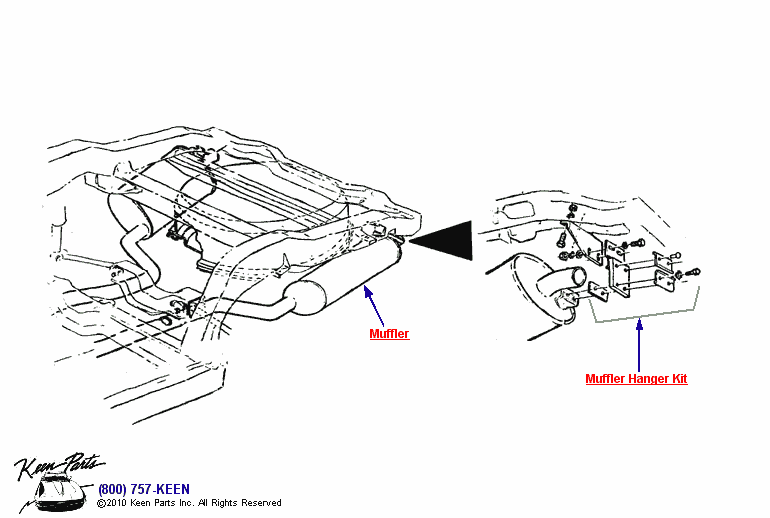 Muffler

Muffler Hanger Kit

Keen Parts

(800) 757-KEEN
©2010 Keen Parts Inc. All Rights Reserved