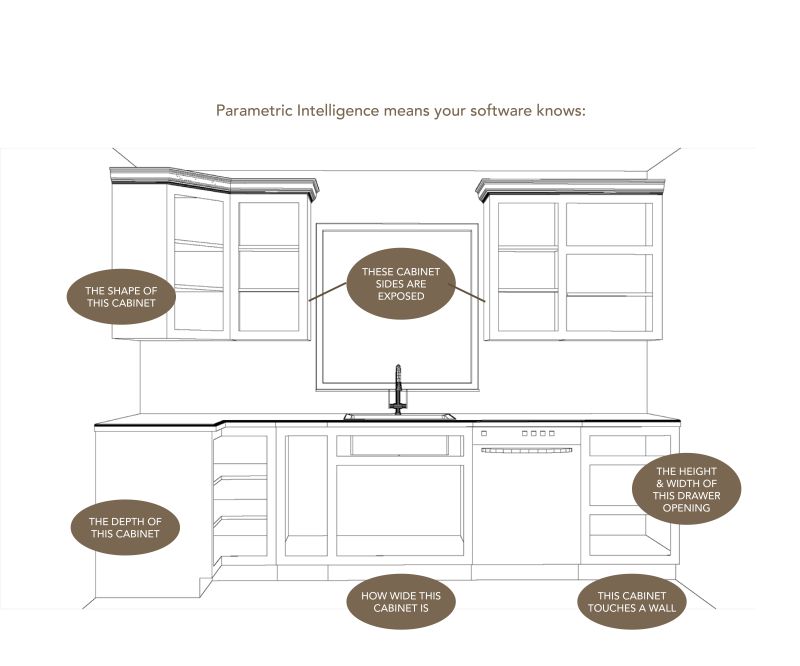 Parametric Intelligence means your software knows:

THE SHAPE OF THIS CABINET

THESE CABINET SIDES ARE EXPOSED

THE HEIGHT & WIDTH OF THIS DRAWER OPENING

THE DEPTH OF THIS CABINET

HOW WIDE THIS CABINET IS

THIS CABINET TOUCHES A WALL