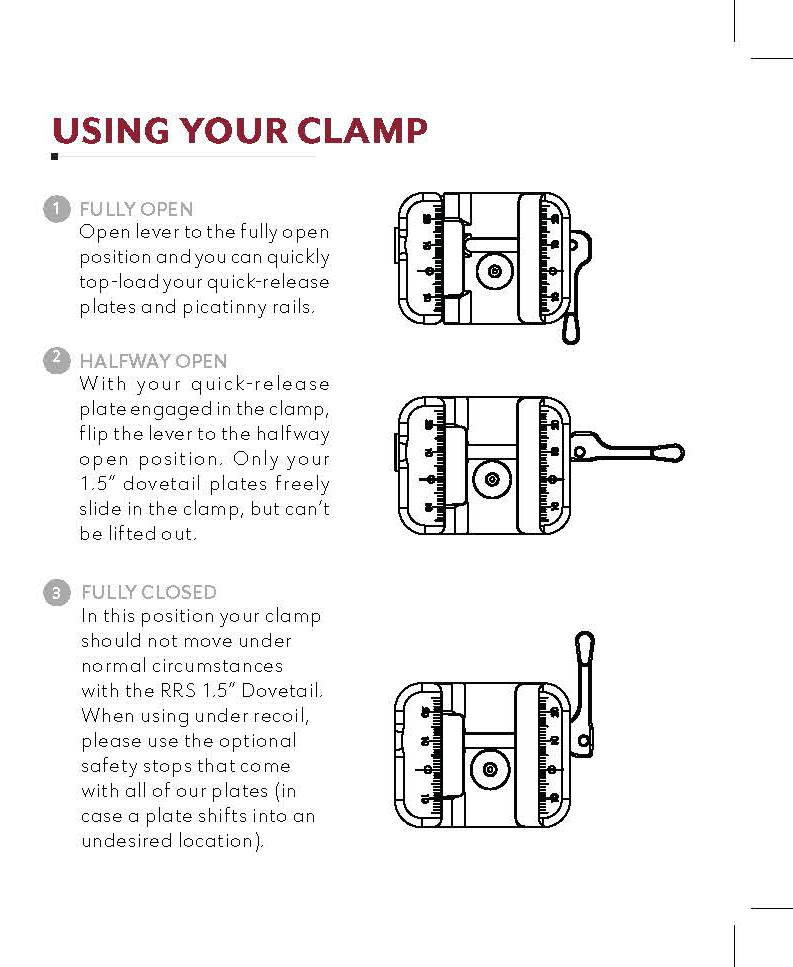 USING YOUR CLAMP

1 FULLY OPEN
Open lever to the fully open position and you can quickly top-load your quick-release plates and picatinny rails.

2 HALFWAY OPEN
With your quick-release plate engaged in the clamp, flip the lever to the halfway open position. Only your 1.5" dovetail plates freely slide in the clamp, but can't be lifted out.

3 FULLY CLOSED
In this position your clamp should not move under normal circumstances with the RRS 1.5" Dovetail. When using under recoil, please use the optional safety stops that come with all of our plates (in case a plate shifts into an undesired location).