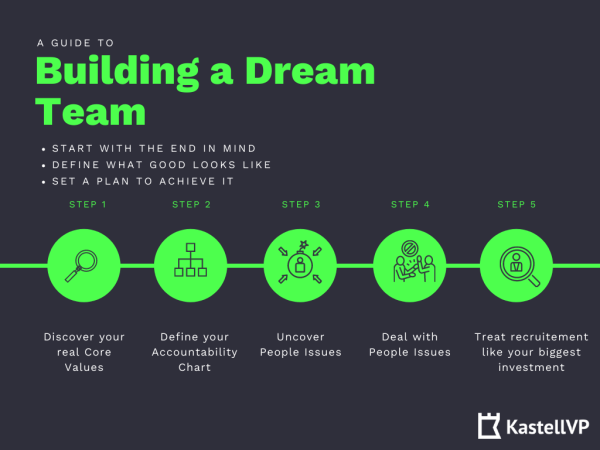 A GUIDE TO

Building a Dream Team

• START WITH THE END IN MIND
• DEFINE WHAT GOOD LOOKS LIKE
• SET A PLAN TO ACHIEVE IT

STEP 1

Discover your real Core Values

STEP 2

Define your Accountability Chart

STEP 3

Uncover People Issues

STEP 4

Deal with People Issues

STEP 5

Treat recruitement like your biggest investment

KastellVP