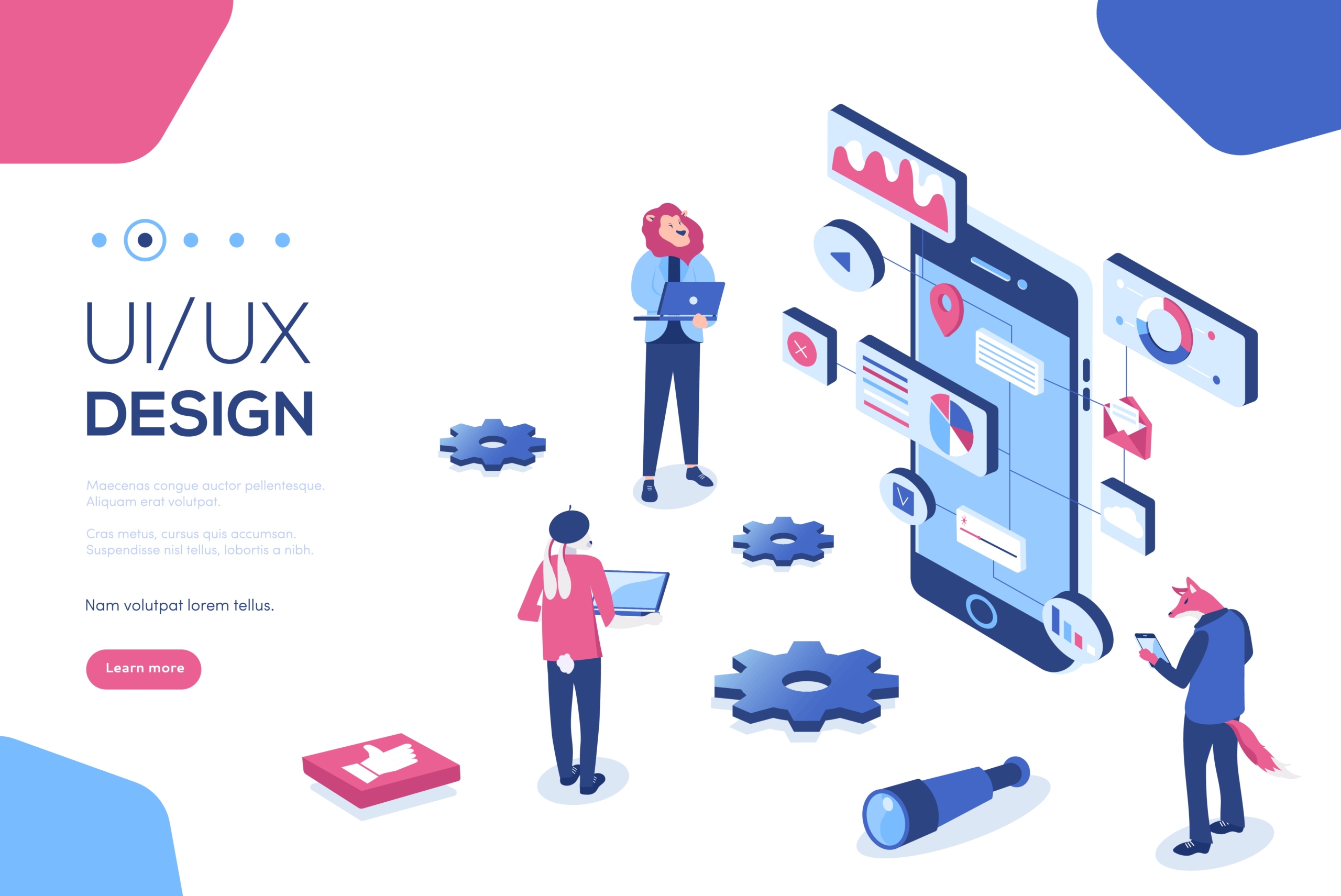 UI/UX
DESIGN

Maecenas congue auctor pellentesque. Aliquam erat volutpat.

Cras metus, cursus quis accumsan. Suspendisse nisl tellus, lobortis a nibh.

Nam volutpat lorem tellus.

Learn more