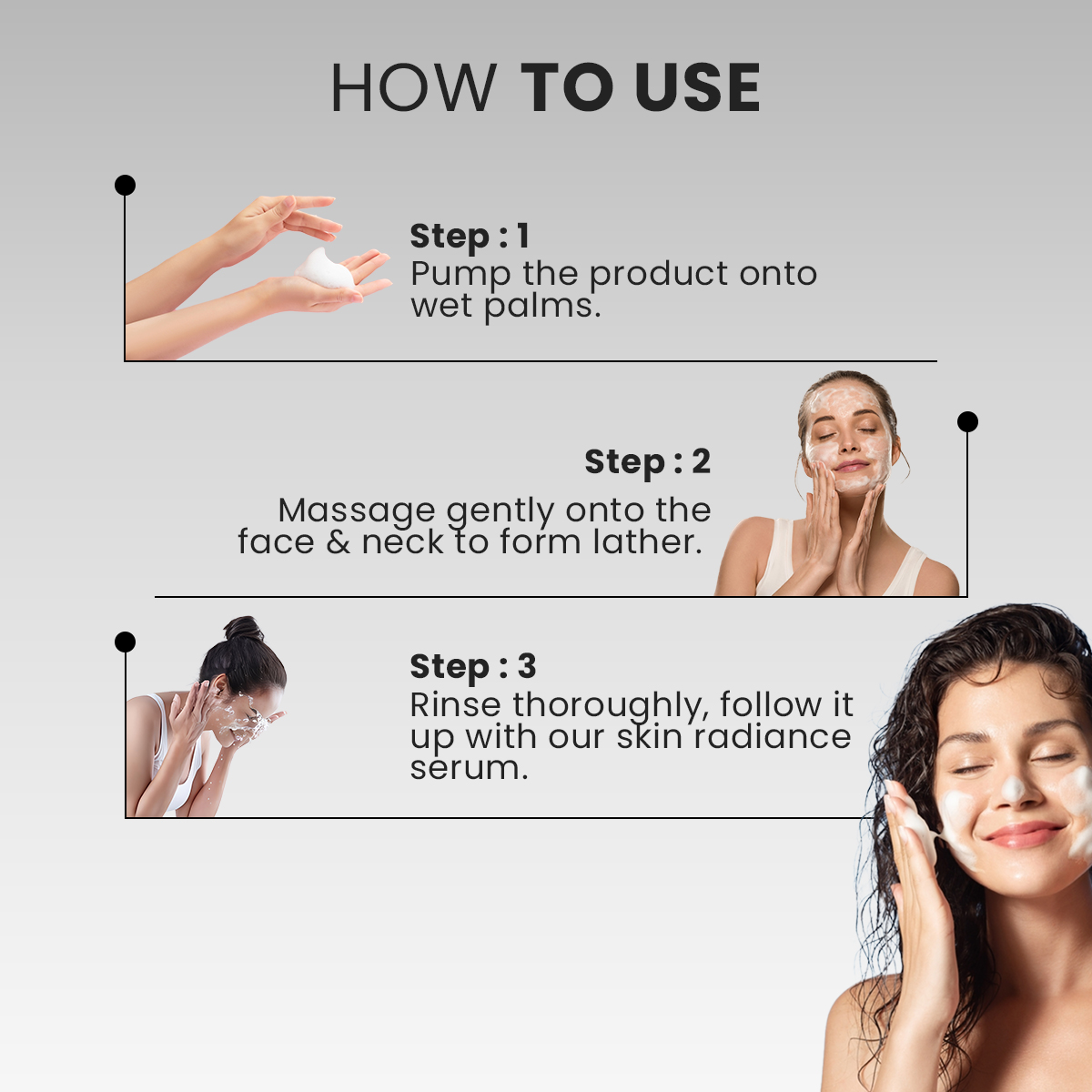 HOW TO USE

Step : 1
Pump the product onto wet palms.

Step : 2
Massage gently onto the face & neck to form lather.

Step : 3
Rinse thoroughly, follow it up with our skin radiance serum.