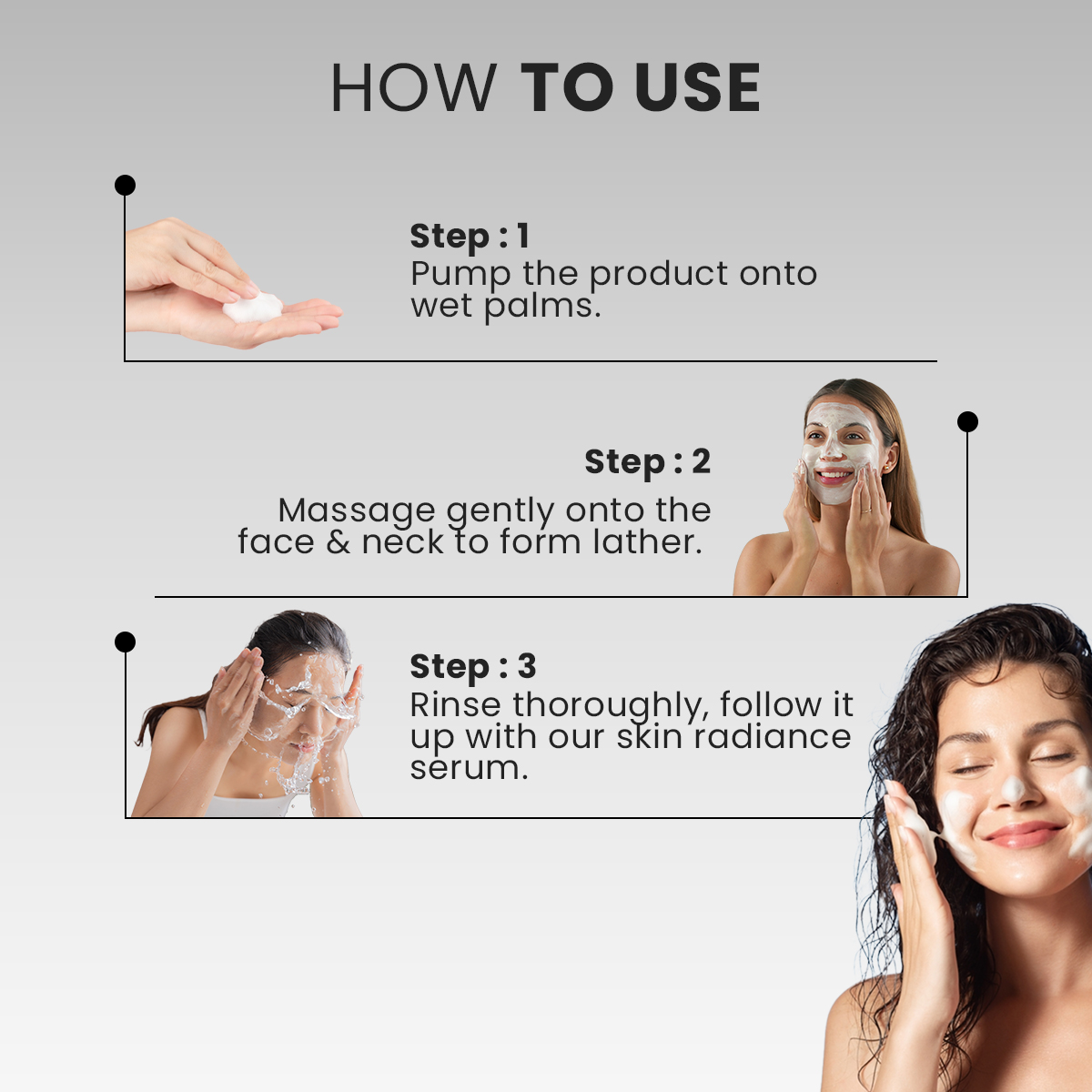 HOW TO USE

Step : 1
Pump the product onto wet palms.

Step : 2
Massage gently onto the face & neck to form lather.

Step : 3
Rinse thoroughly, follow it up with our skin radiance serum.