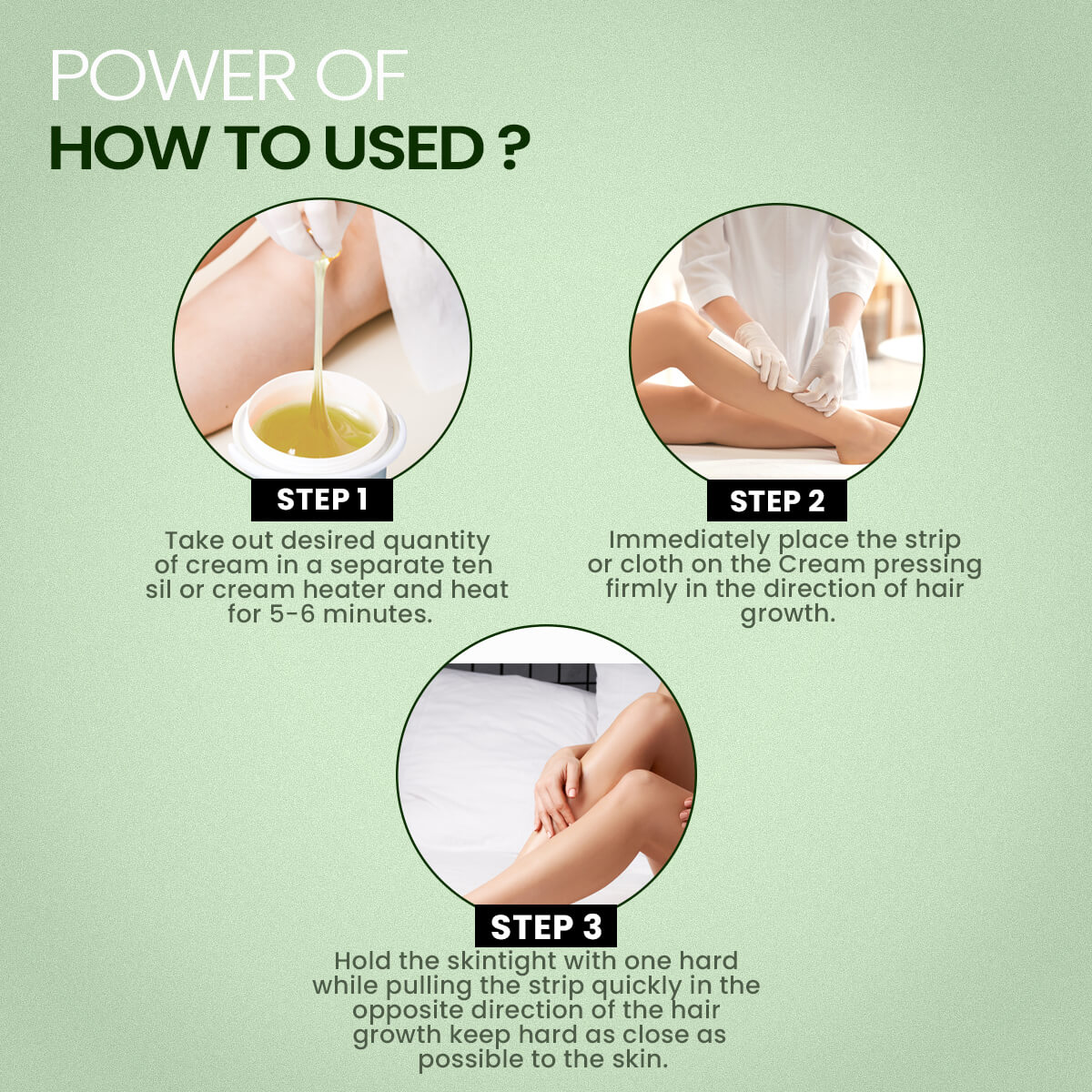 POWER OF
HOW TO USED ?

STEP 1
Take out desired quantity of cream in a separate ten sil or cream heater and heat for 5-6 minutes.

STEP 2
Immediately place the strip or cloth on the Cream pressing firmly in the direction of hair growth.

STEP 3
Hold the skintight with one hard while pulling the strip quickly in the opposite direction of the hair growth keep hard as close as possible to the skin.