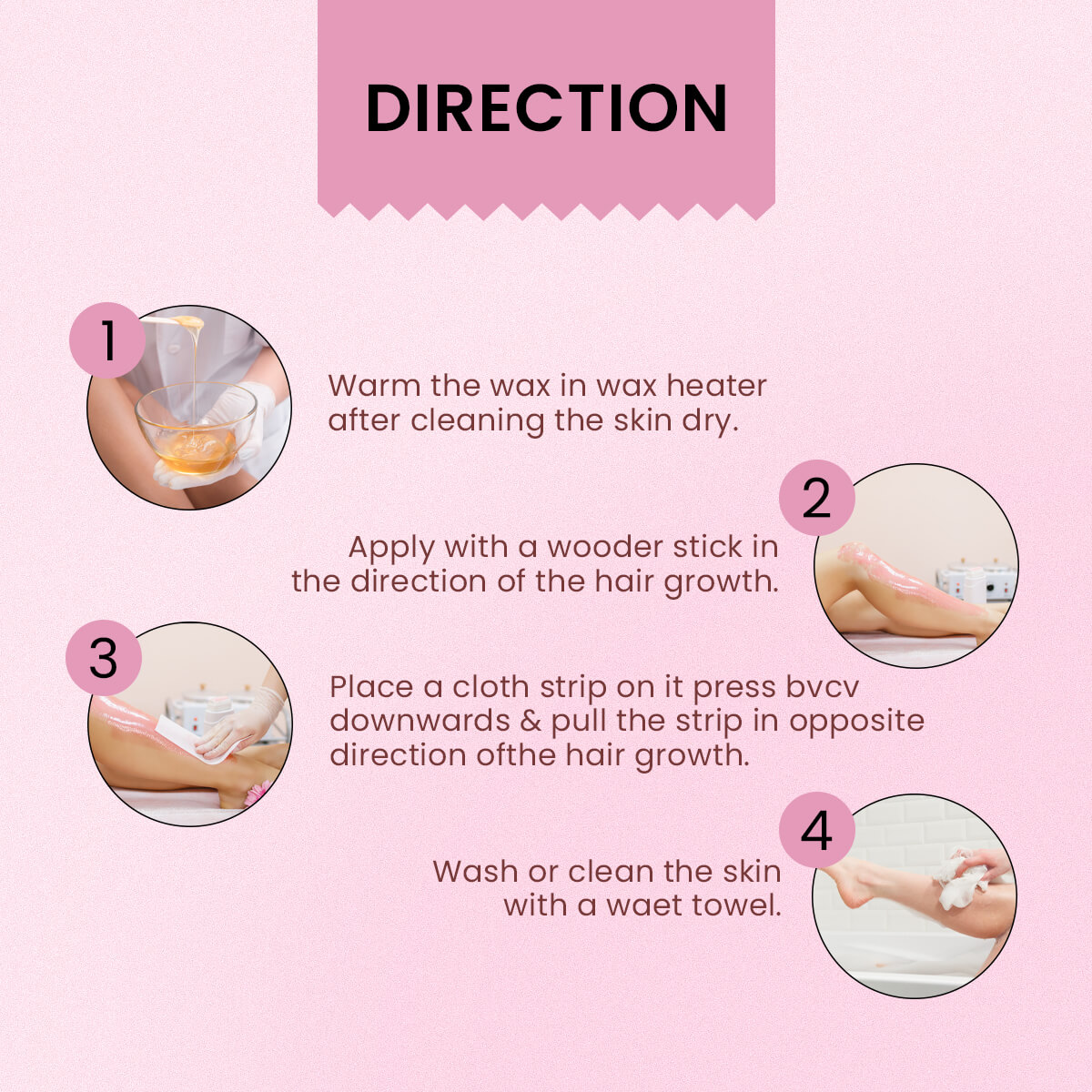 DIRECTION

1

Warm the wax in wax heater after cleaning the skin dry.

2

Apply with a wooder stick in the direction of the hair growth.

3

Place a cloth strip on it press bvcv downwards & pull the strip in opposite direction ofthe hair growth.

4

Wash or clean the skin with a waet towel.