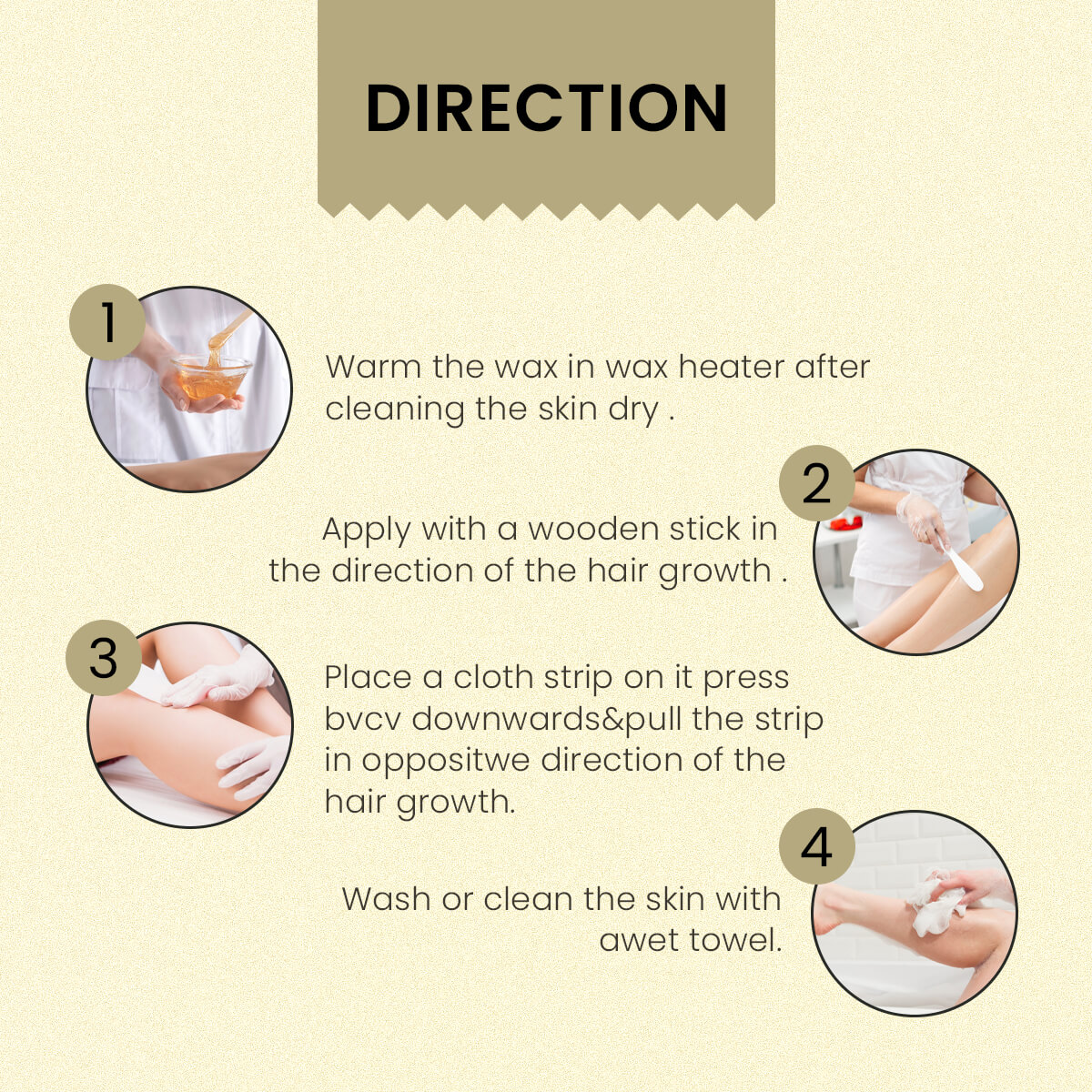 DIRECTION

1

Warm the wax in wax heater after cleaning the skin dry .

2

Apply with a wooden stick in the direction of the hair growth .

3

Place a cloth strip on it press bvcv downwards&pull the strip in oppositwe direction of the hair growth.

4

Wash or clean the skin with awet towel.