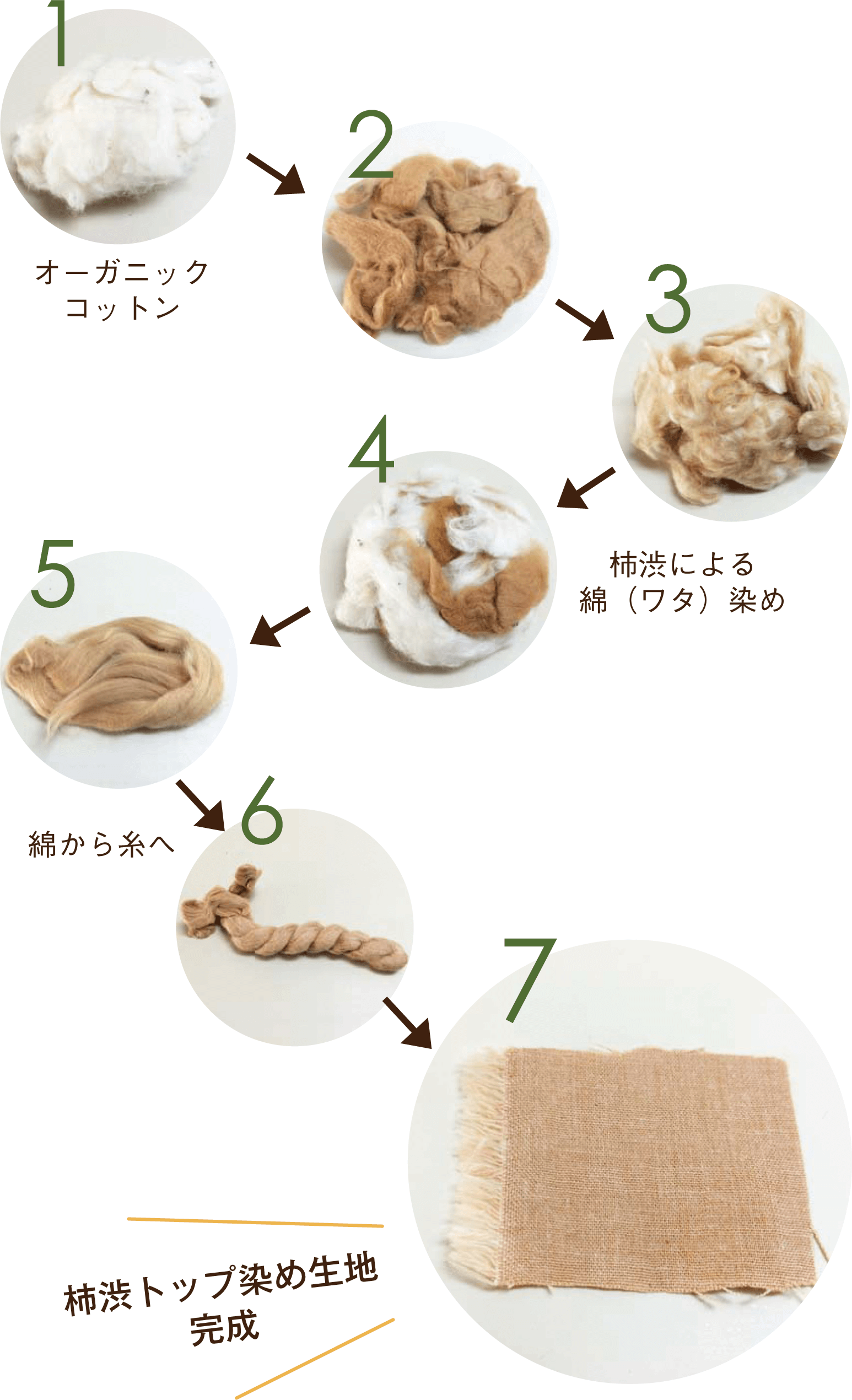 1

オーガニック
コットン

2

3

4

柿渋による
綿（ワタ）染め

5

綿から糸へ

6

7

柿渋トップ染め生地
完成