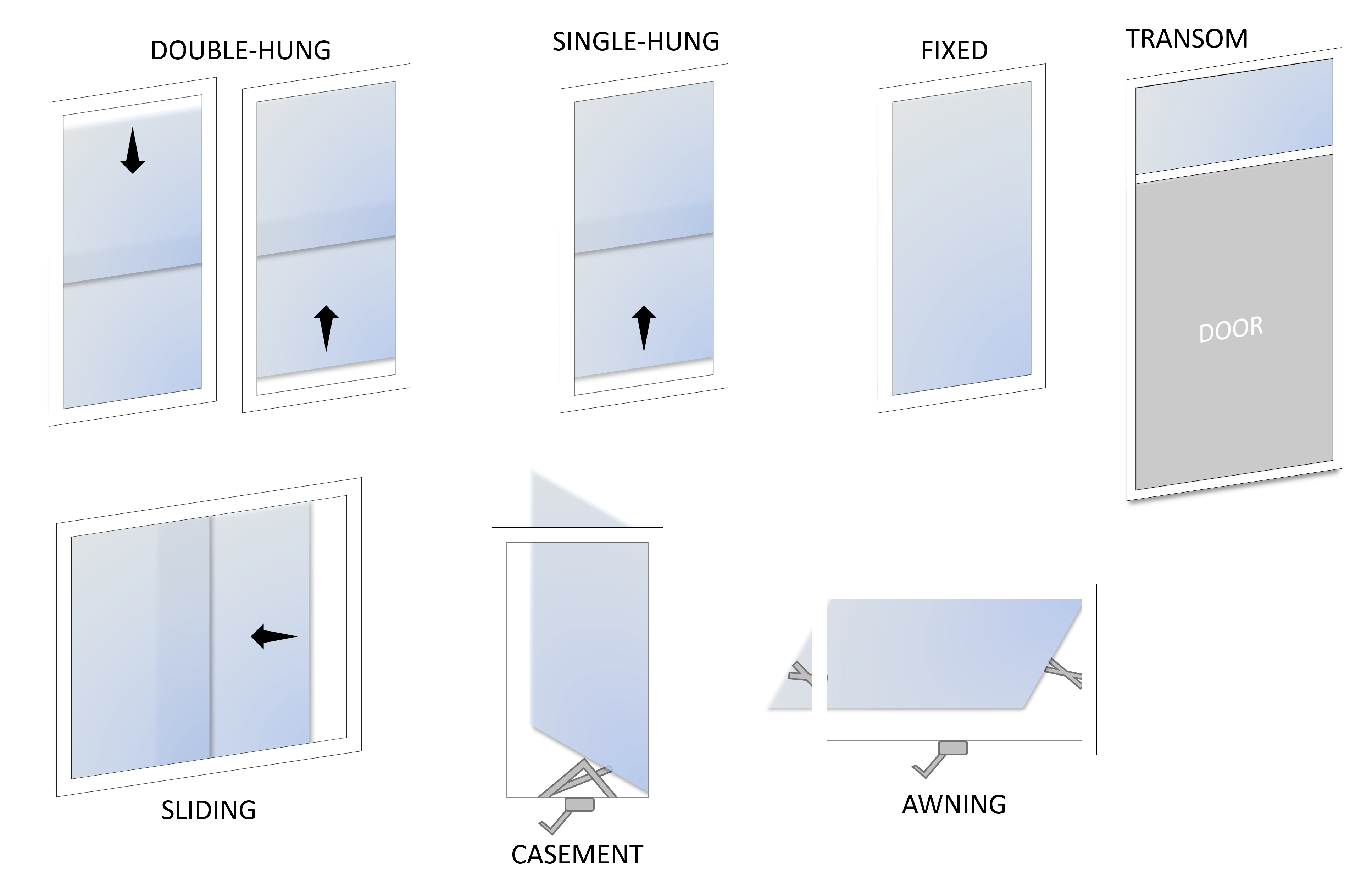 DOUBLE-HUNG

SINGLE-HUNG

FIXED

TRANSOM

DOOR

SLIDING

CASEMENT

AWNING