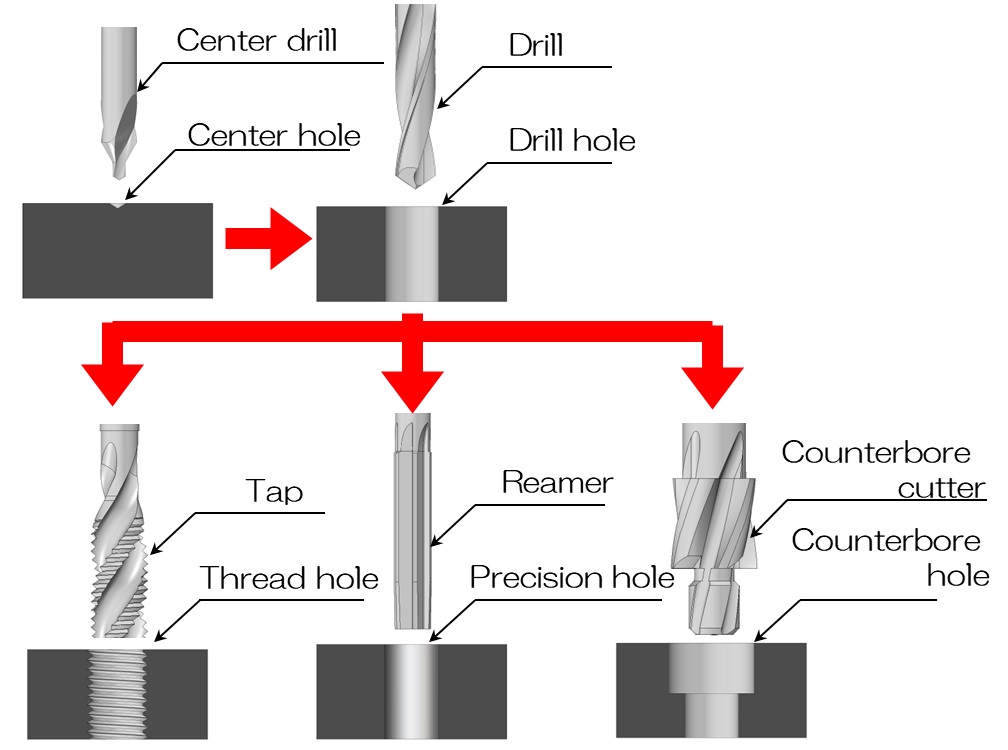 Center drill
Center hole
Drill
Drill hole
Tap
Thread hole
Reamer
Precision hole
Counterbore cutter
Counterbore hole