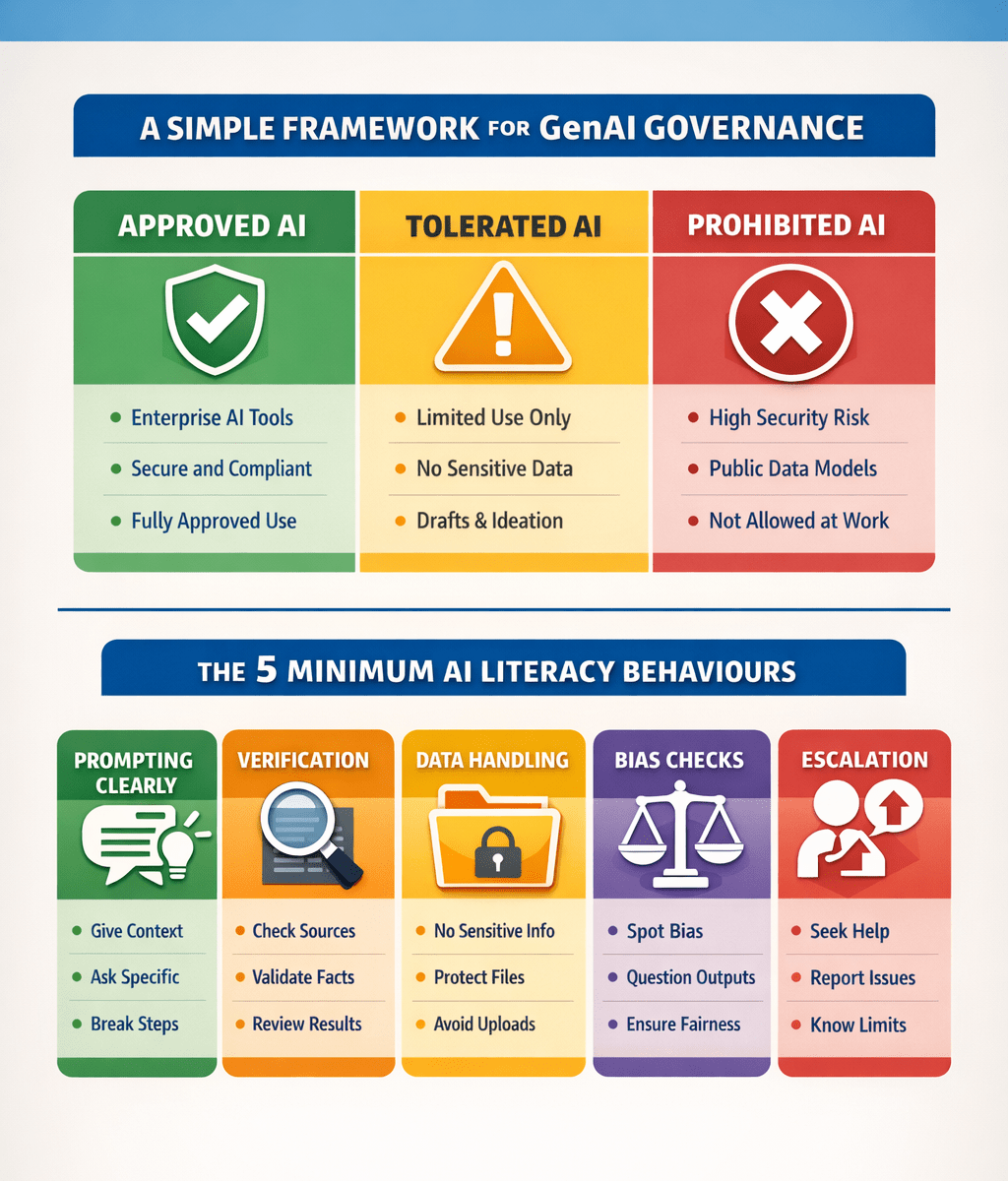 A SIMPLE FRAMEWORK FOR GenAI GOVERNANCE

APPROVED AI
- Enterprise AI Tools
- Secure and Compliant
- Fully Approved Use

TOLERATED AI
- Limited Use Only
- No Sensitive Data
- Drafts & Ideation

PROHIBITED AI
- High Security Risk
- Public Data Models
- Not Allowed at Work

THE 5 MINIMUM AI LITERACY BEHAVIOURS

PROMPTING CLEARLY
- Give Context
- Ask Specific
- Break Steps

VERIFICATION
- Check Sources
- Validate Facts
- Review Results

DATA HANDLING
- No Sensitive Info
- Protect Files
- Avoid Uploads

BIAS CHECKS
- Spot Bias
- Question Outputs
- Ensure Fairness

ESCALATION
- Seek Help
- Report Issues
- Know Limits