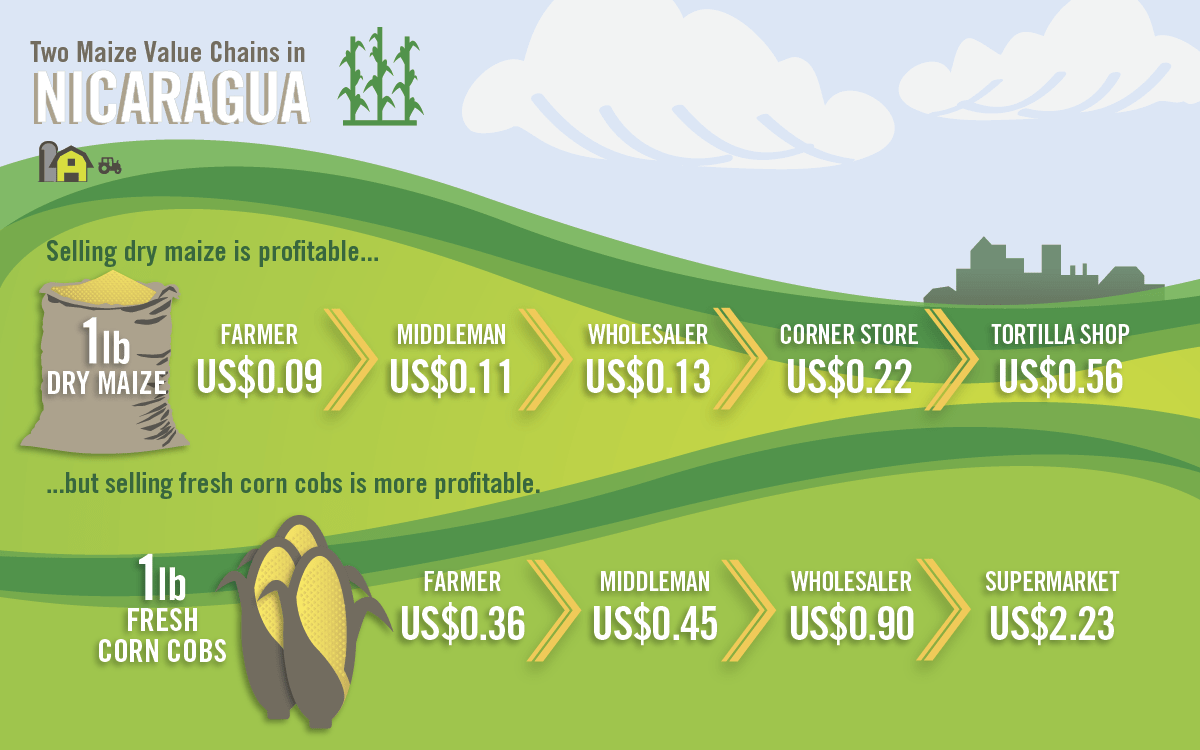 Two Maize Value Chains in
NICARAGUA

Selling dry maize is profitable...

1lb
DRY MAIZE

FARMER
US$0.09

MIDDLEMAN
US$0.11

WHOLESALER
US$0.13

CORNER STORE
US$0.22

TORTILLA SHOP
US$0.56

...but selling fresh corn cobs is more profitable.

1lb
FRESH
CORN COBS

FARMER
US$0.36

MIDDLEMAN
US$0.45

WHOLESALER
US$0.90

SUPERMARKET
US$2.23