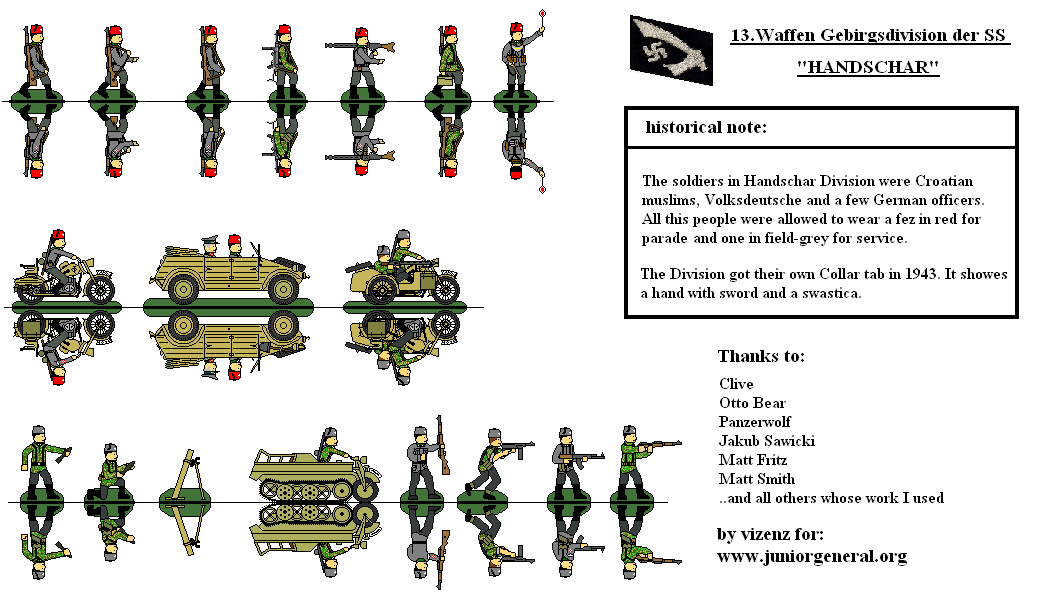 13.Waffen Gebirgsdivision der SS
"HANDSCHAR"

historical note:

The soldiers in Handschar Division were Croatian muslims, Volksdeutsche and a few German officers. All this people were allowed to wear a fez in red for parade and one in field-grey for service.

The Division got their own Collar tab in 1943. It showes a hand with sword and a swastica.

Thanks to:

Clive
Otto Bear
Panzerwolf
Jakub Sawicki
Matt Fritz
Matt Smith
..and all others whose work I used

by vizenz for:
www.juniorgeneral.org