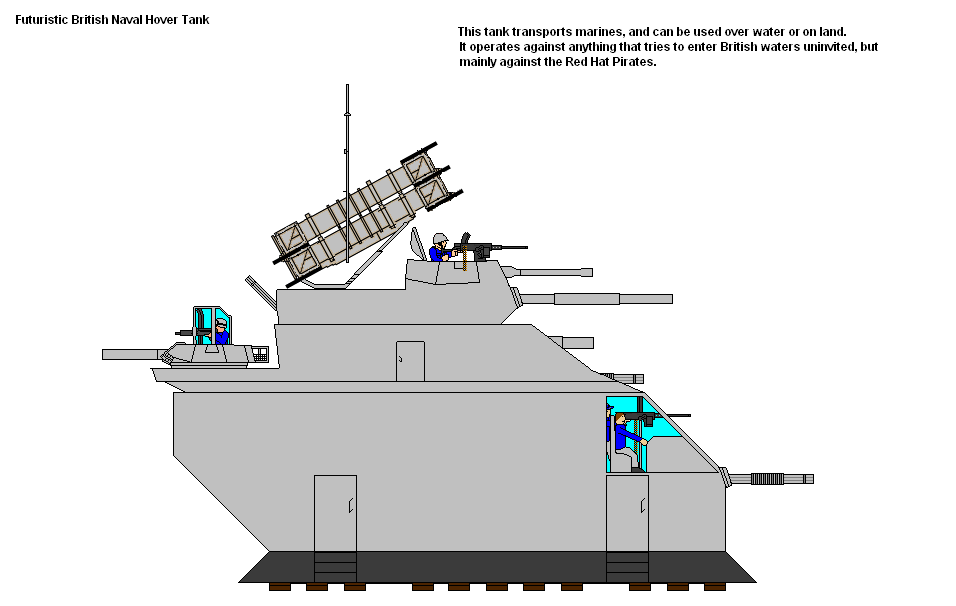 Futuristic British Naval Hover Tank

This tank transports marines, and can be used over water or on land. It operates against anything that tries to enter British waters uninvited, but mainly against the Red Hat Pirates.