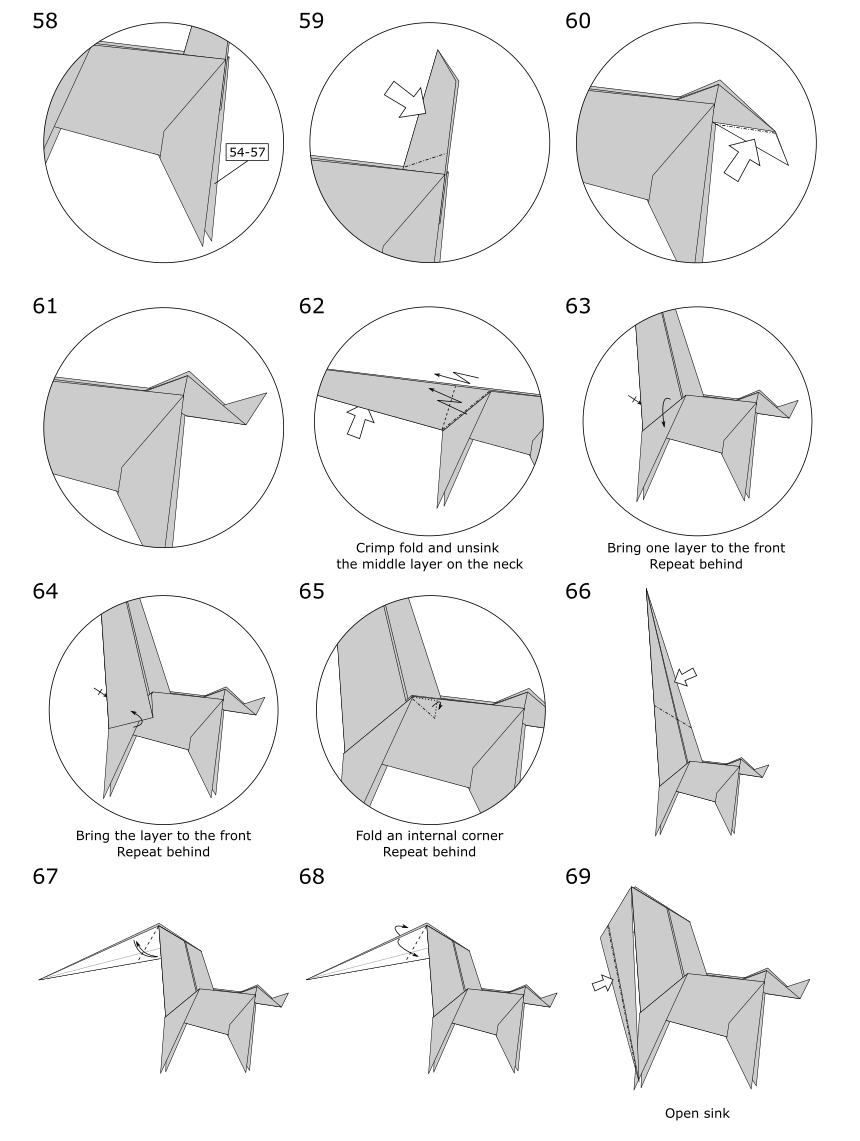 58

54-57

59

60

61

62

Crimp fold and unsink the middle layer on the neck

63

Bring one layer to the front
Repeat behind

64

Bring the layer to the front
Repeat behind

65

Fold an internal corner
Repeat behind

66

67

68

69

Open sink