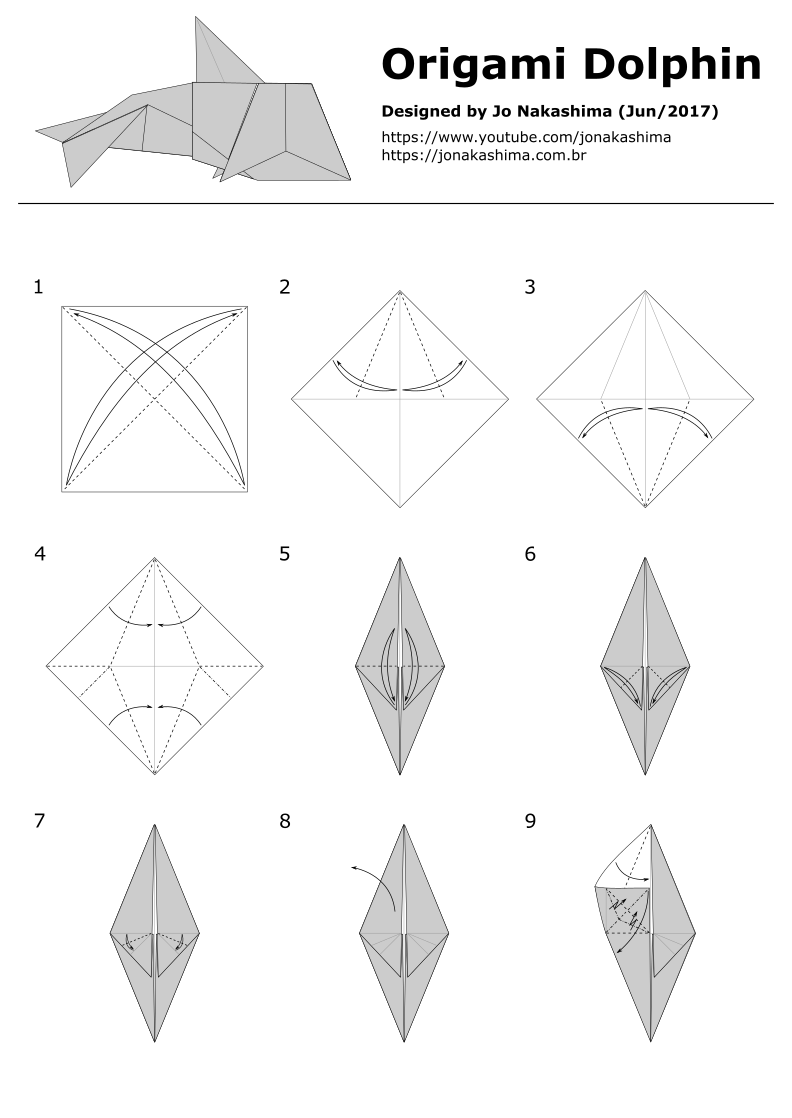 Origami Dolphin

Designed by Jo Nakashima (Jun/2017)

https://www.youtube.com/jonakashima
https://jonakashima.com.br

1

2

3

4

5

6

7

8

9