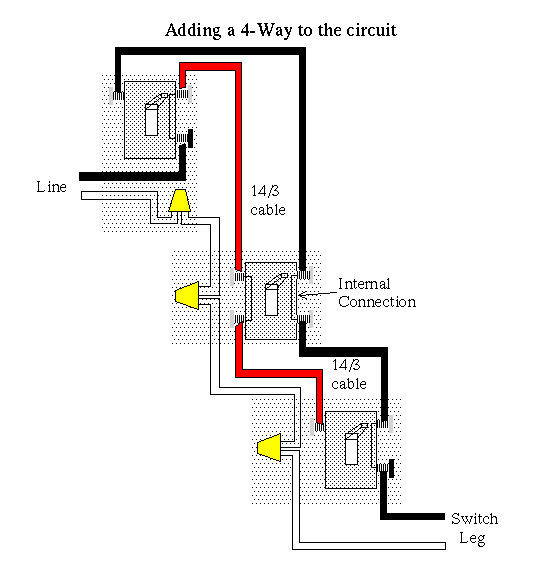 Adding a 4-Way to the circuit

Line

14/3
cable

Internal
Connection

14/3
cable

Switch
Leg