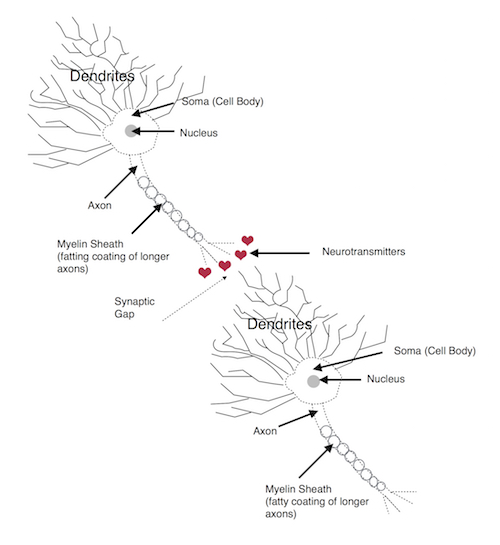 Dendrites

Soma (Cell Body)

Nucleus

Axon

Myelin Sheath (fatting coating of longer axons)

Neurotransmitters

Synaptic Gap

Dendrites

Soma (Cell Body)

Nucleus

Axon

Myelin Sheath (fatty coating of longer axons)