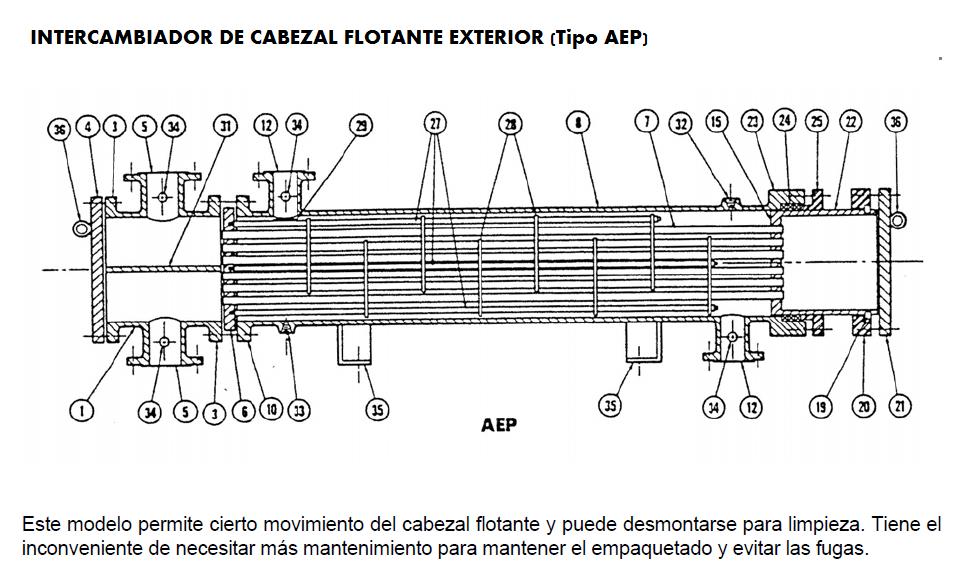 INTERCAMBIADOR DE CABEZAL FLOTANTE EXTERIOR (Tipo AEP)

36 4 3 5 34 31 12 34 29 27 28 8 7 32 15 23 24 25 22 36

1 34 5 3 6 10 33 35 35 34 12 19 20 21

AEP

Este modelo permite cierto movimiento del cabezal flotante y puede desmontarse para limpieza. Tiene el inconveniente de necesitar más mantenimiento para mantener el empaquetado y evitar las fugas.