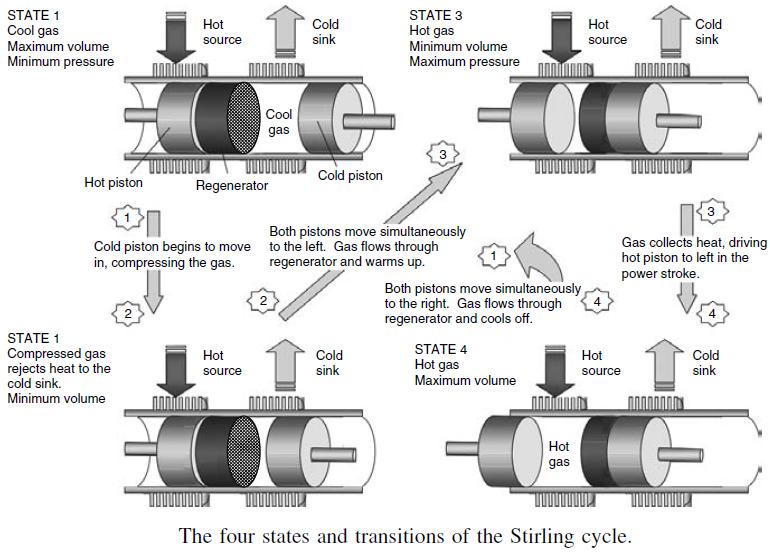 STATE 1
Cool gas
Maximum volume
Minimum pressure

Hot source

Cold sink

Cool gas

Hot piston

Regenerator

Cold piston

STATE 3
Hot gas
Minimum volume
Maximum pressure

Hot source

Cold sink

1

Cold piston begins to move in, compressing the gas.

2

3

Both pistons move simultaneously to the left. Gas flows through regenerator and warms up.

2

1

Both pistons move simultaneously to the right. Gas flows through regenerator and cools off.

4

3

Gas collects heat, driving hot piston to left in the power stroke.

4

STATE 1
Compressed gas rejects heat to the cold sink.
Minimum volume

Hot source

Cold sink

STATE 4
Hot gas
Maximum volume

Hot source

Cold sink

Hot gas

The four states and transitions of the Stirling cycle.