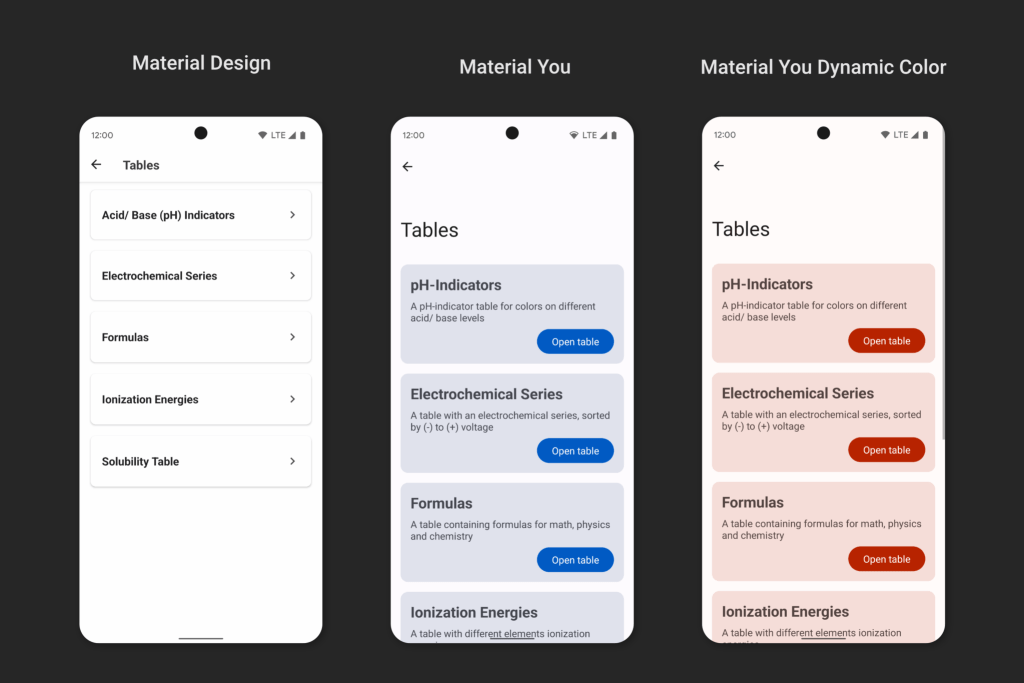 Material Design

12:00

LTE

Tables

Acid/ Base (pH) Indicators

Electrochemical Series

Formulas

Ionization Energies

Solubility Table

Material You

12:00

LTE

Tables

pH-Indicators

A pH-indicator table for colors on different acid/ base levels

Open table

Electrochemical Series

A table with an electrochemical series, sorted by (-) to (+) voltage

Open table

Formulas

A table containing formulas for math, physics and chemistry

Open table

Ionization Energies

A table with different elements ionization

Material You Dynamic Color

12:00

LTE

Tables

pH-Indicators

A pH-indicator table for colors on different acid/ base levels

Open table

Electrochemical Series

A table with an electrochemical series, sorted by (-) to (+) voltage

Open table

Formulas

A table containing formulas for math, physics and chemistry

Open table

Ionization Energies

A table with different elements ionization