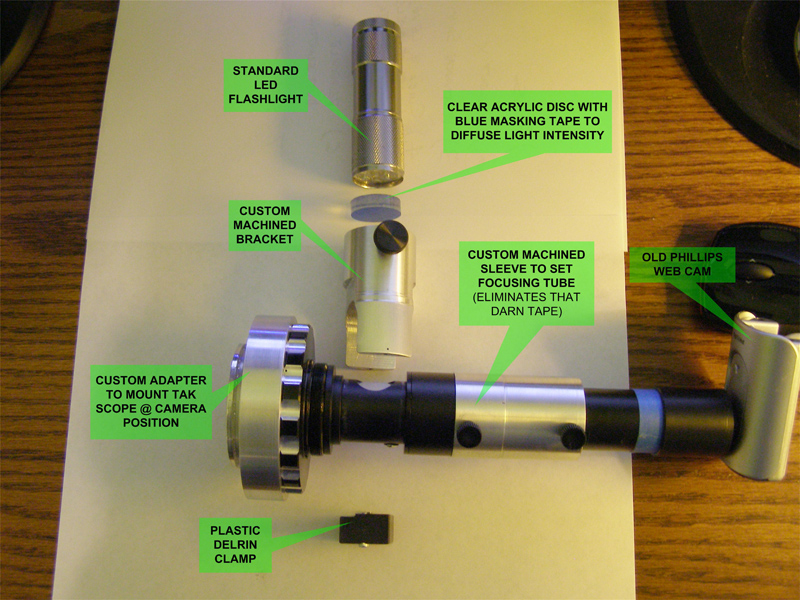 STANDARD LED FLASHLIGHT

CLEAR ACRYLIC DISC WITH BLUE MASKING TAPE TO DIFFUSE LIGHT INTENSITY

CUSTOM MACHINED BRACKET

CUSTOM MACHINED SLEEVE TO SET FOCUSING TUBE (ELIMINATES THAT DARN TAPE)

OLD PHILLIPS WEB CAM

CUSTOM ADAPTER TO MOUNT TAK SCOPE @ CAMERA POSITION

PLASTIC DELRIN CLAMP