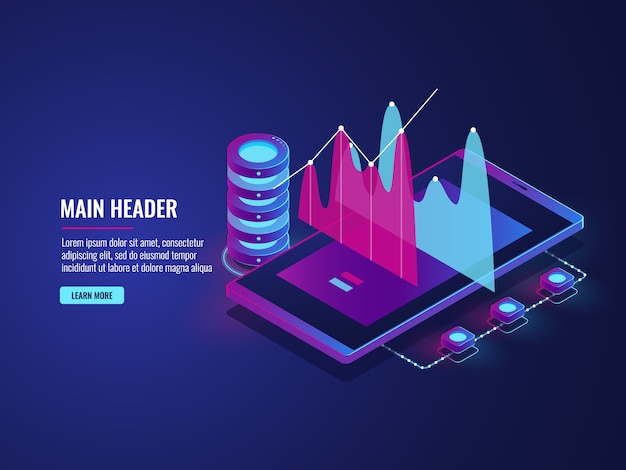 MAIN HEADER

Lorem ipsum dolor sit amet, consectetur adipiscing elit, sed do eiusmod tempor incididunt ut labore et dolore magna aliqua

LEARN MORE