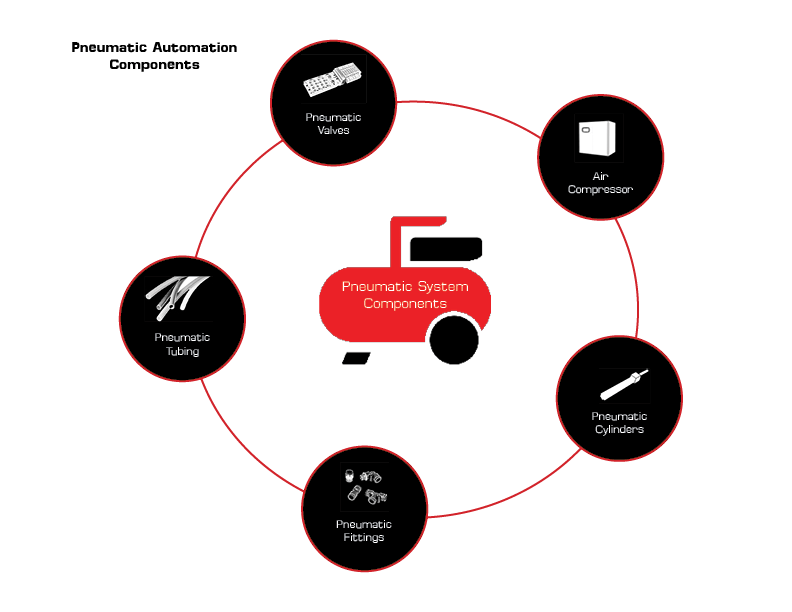 Pneumatic Automation Components

Pneumatic Valves

Air Compressor

Pneumatic System Components

Pneumatic Tubing

Pneumatic Cylinders

Pneumatic Fittings