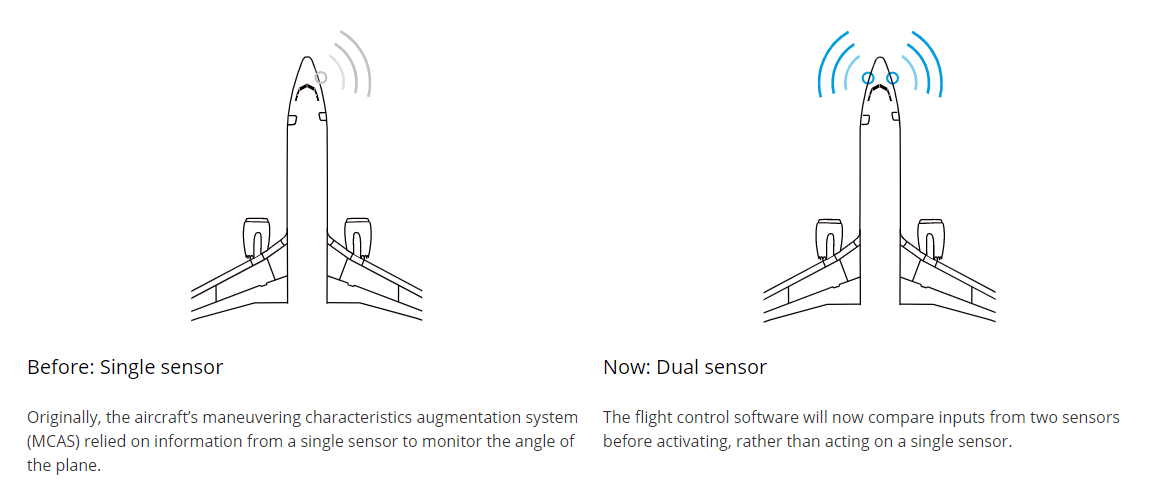 Before: Single sensor

Originally, the aircraft's maneuvering characteristics augmentation system (MCAS) relied on information from a single sensor to monitor the angle of the plane.

Now: Dual sensor

The flight control software will now compare inputs from two sensors before activating, rather than acting on a single sensor.