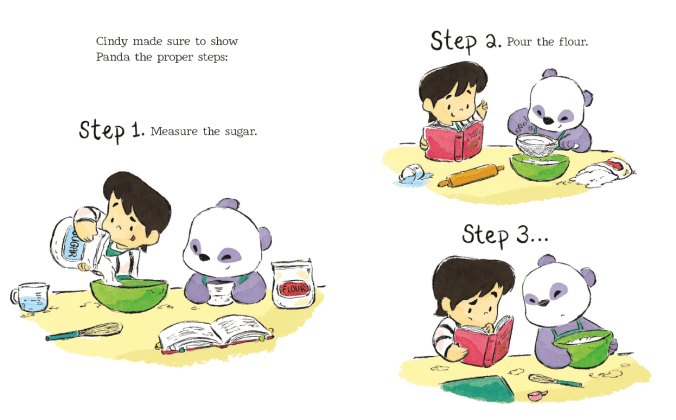 Cindy made sure to show Panda the proper steps:

Step 1. Measure the sugar.

SUGAR

FLOUR

Step 2. Pour the flour.

Step 3...